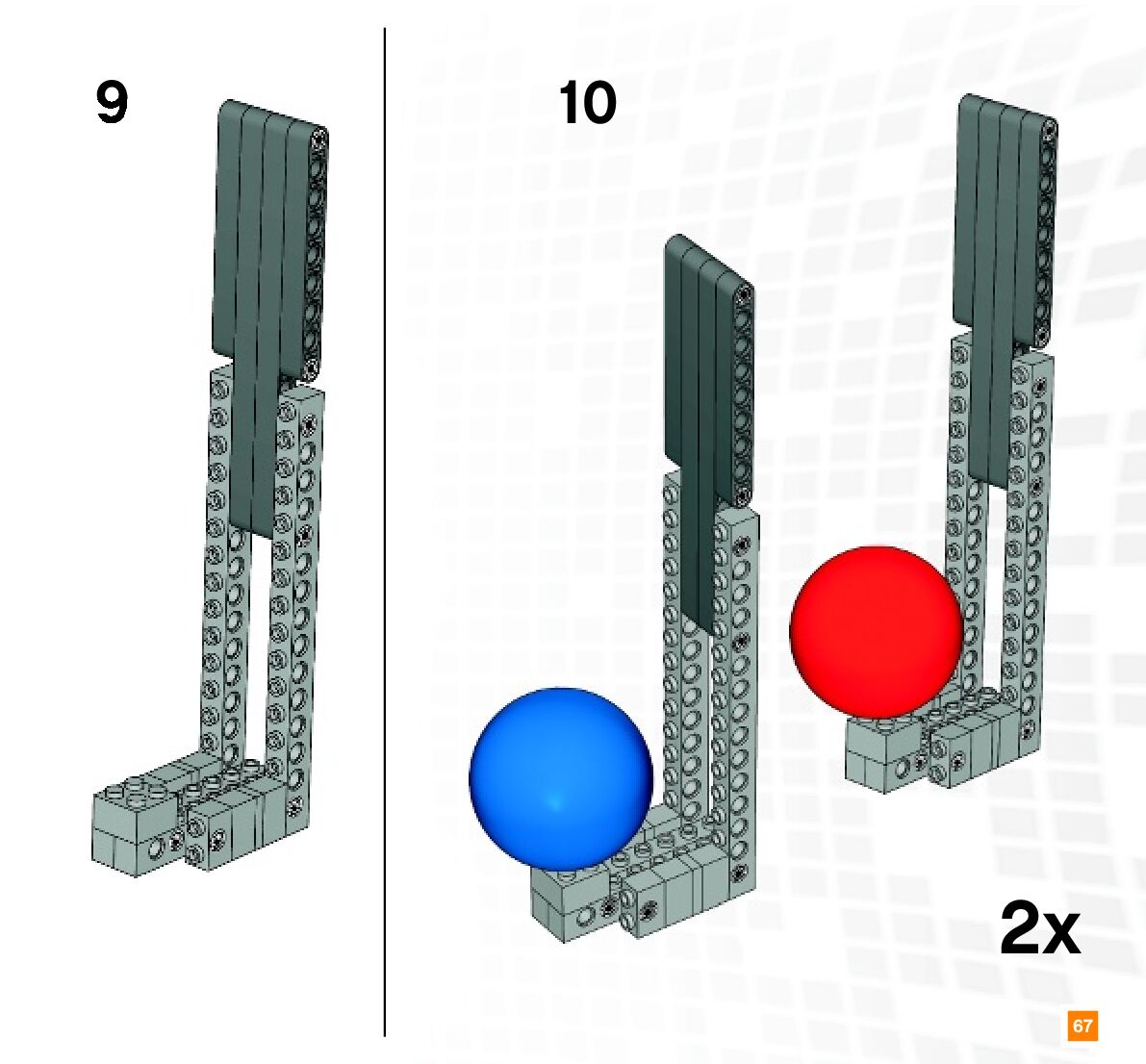 9

10

2x

67