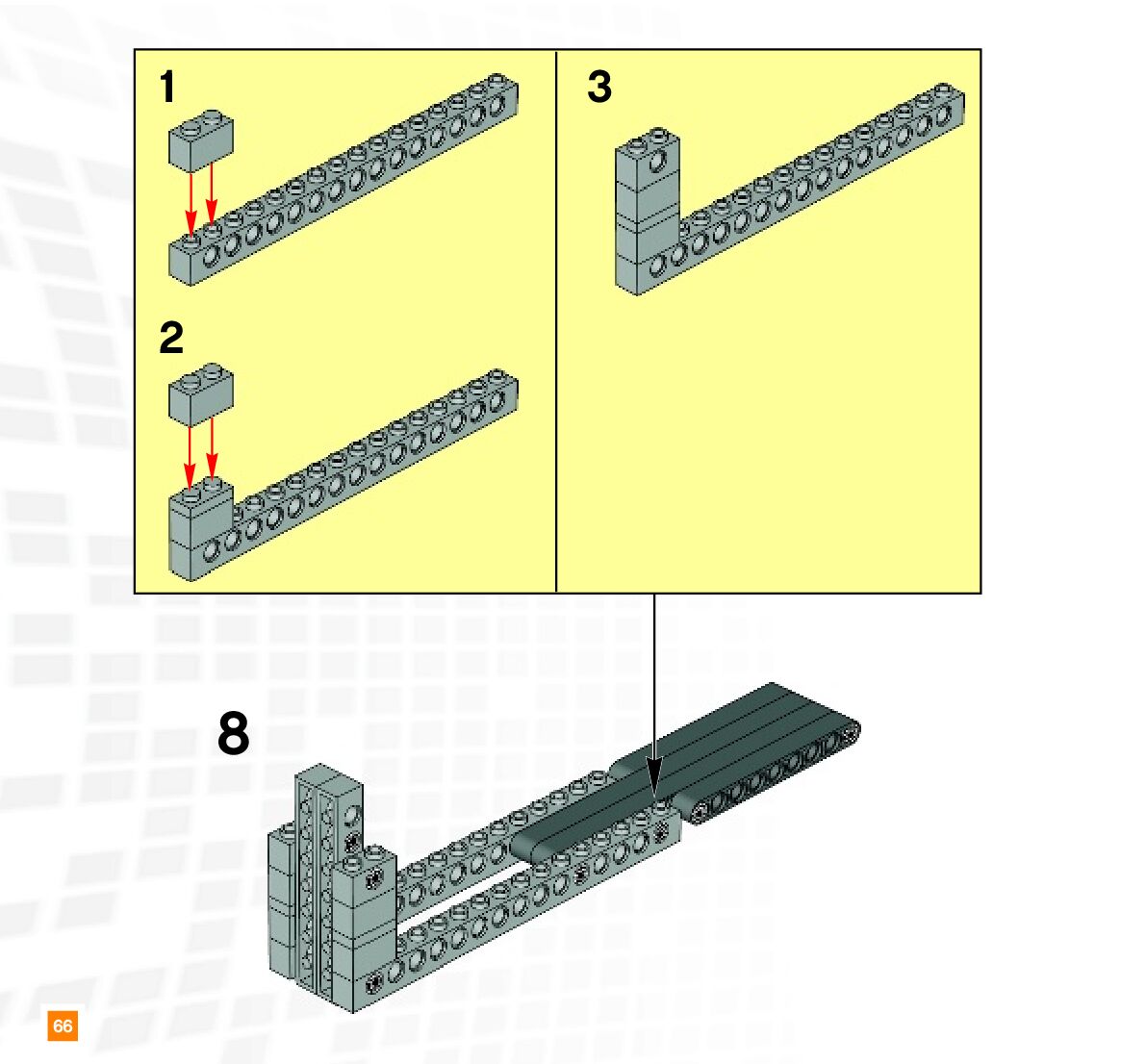 1

2

3

8

66