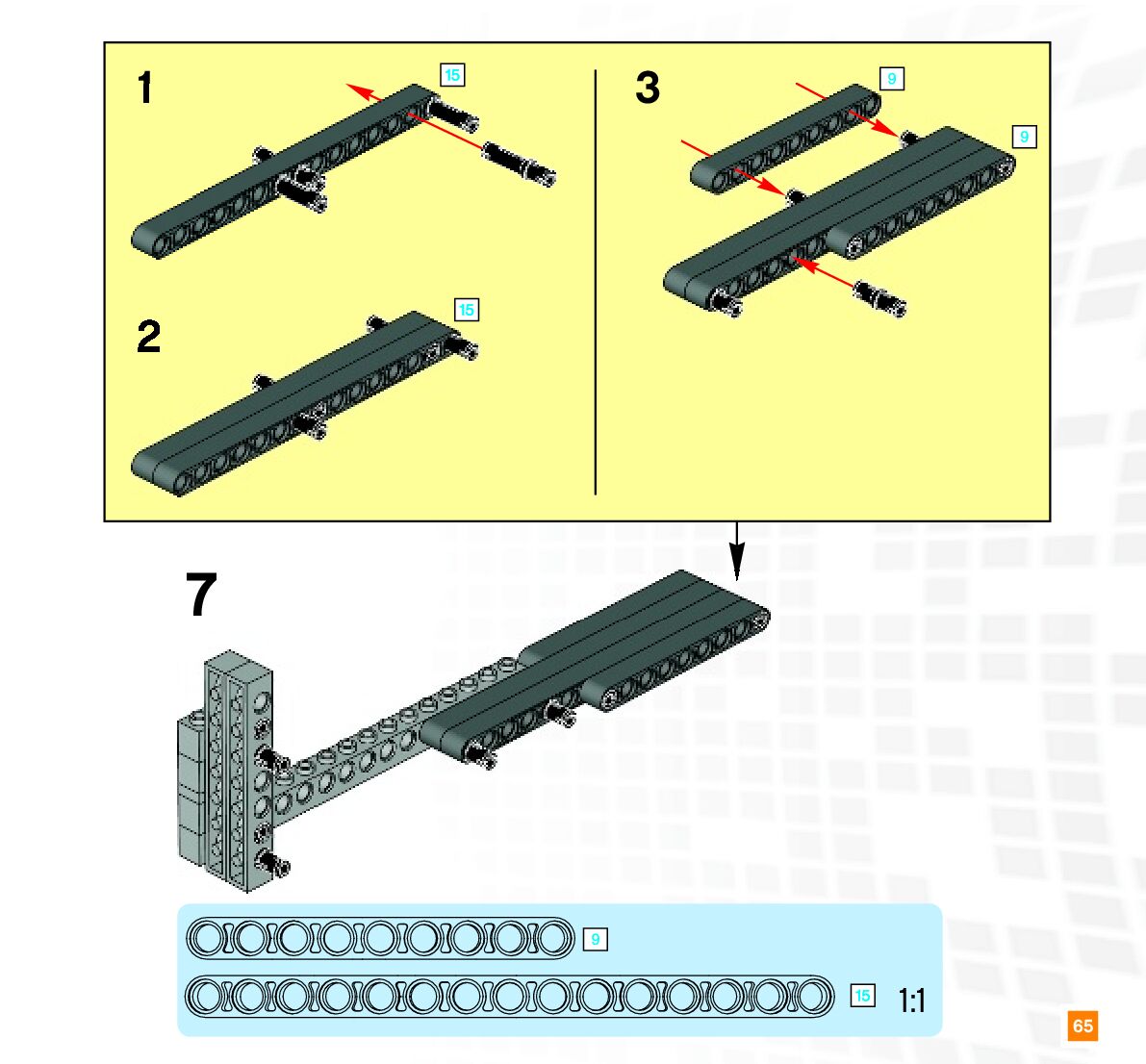 1
15

2
15

3
9
9

7

9
15
1:1

65