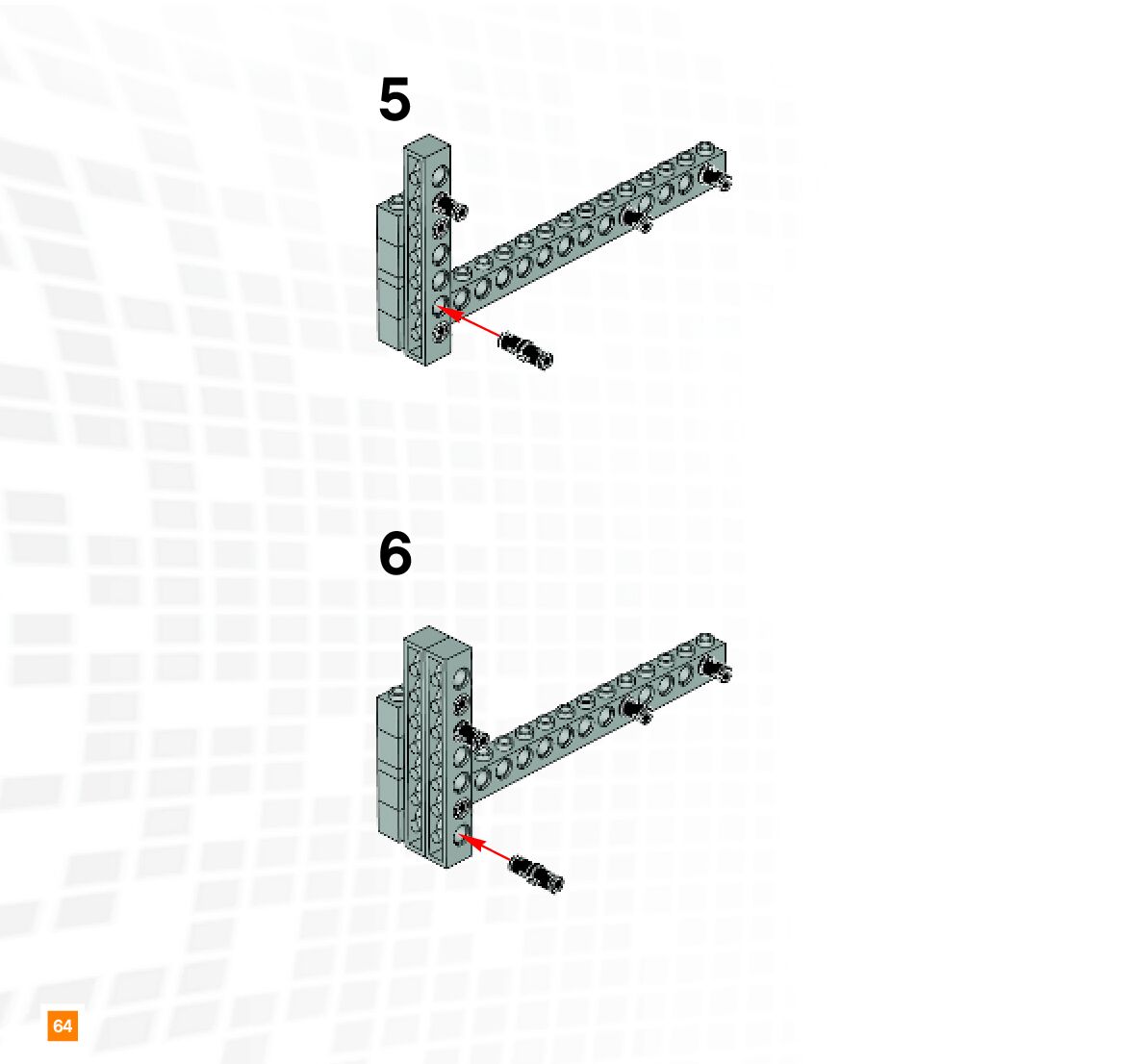 5

6

64