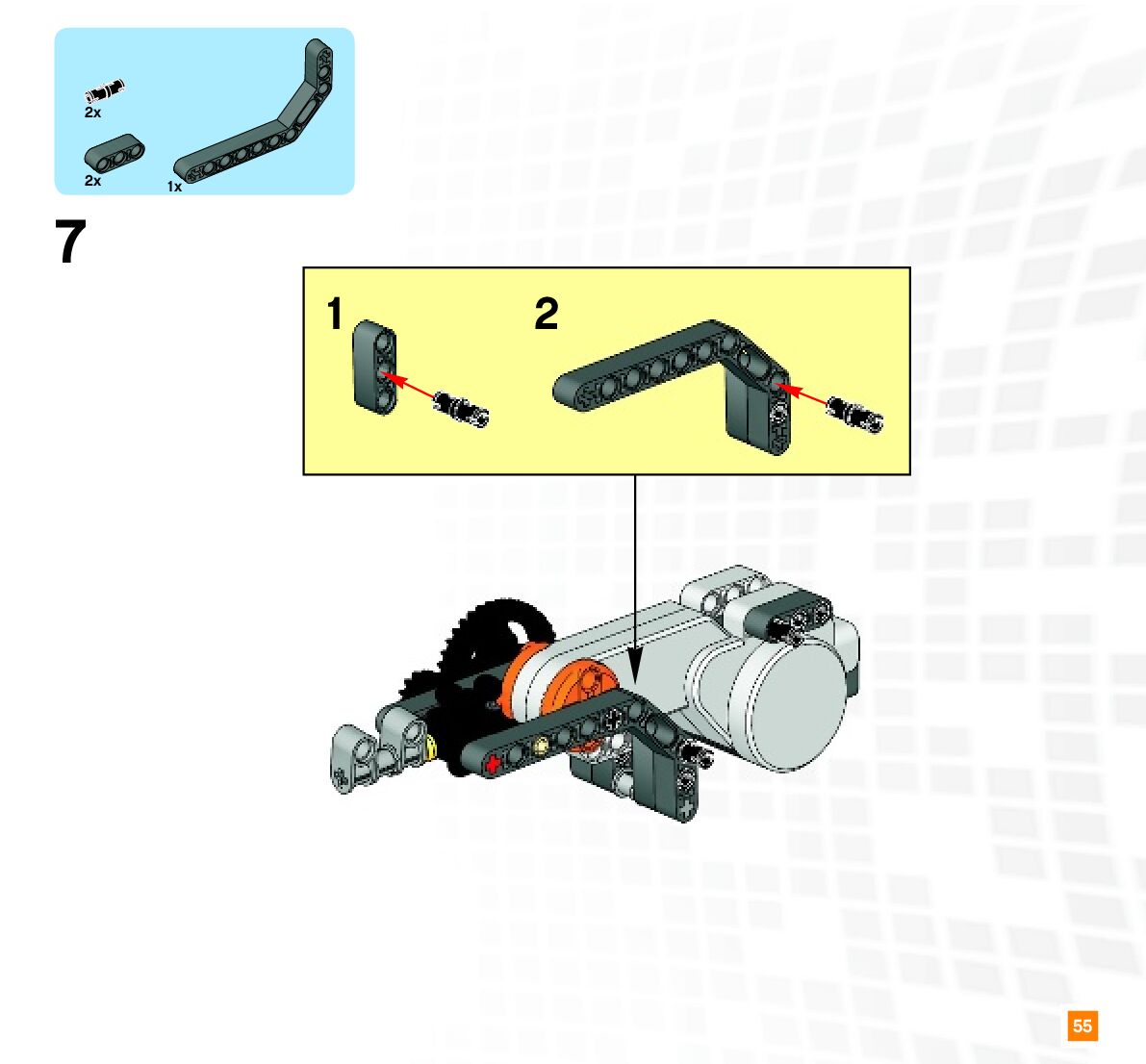 2x

2x

1x

7

1

2

55