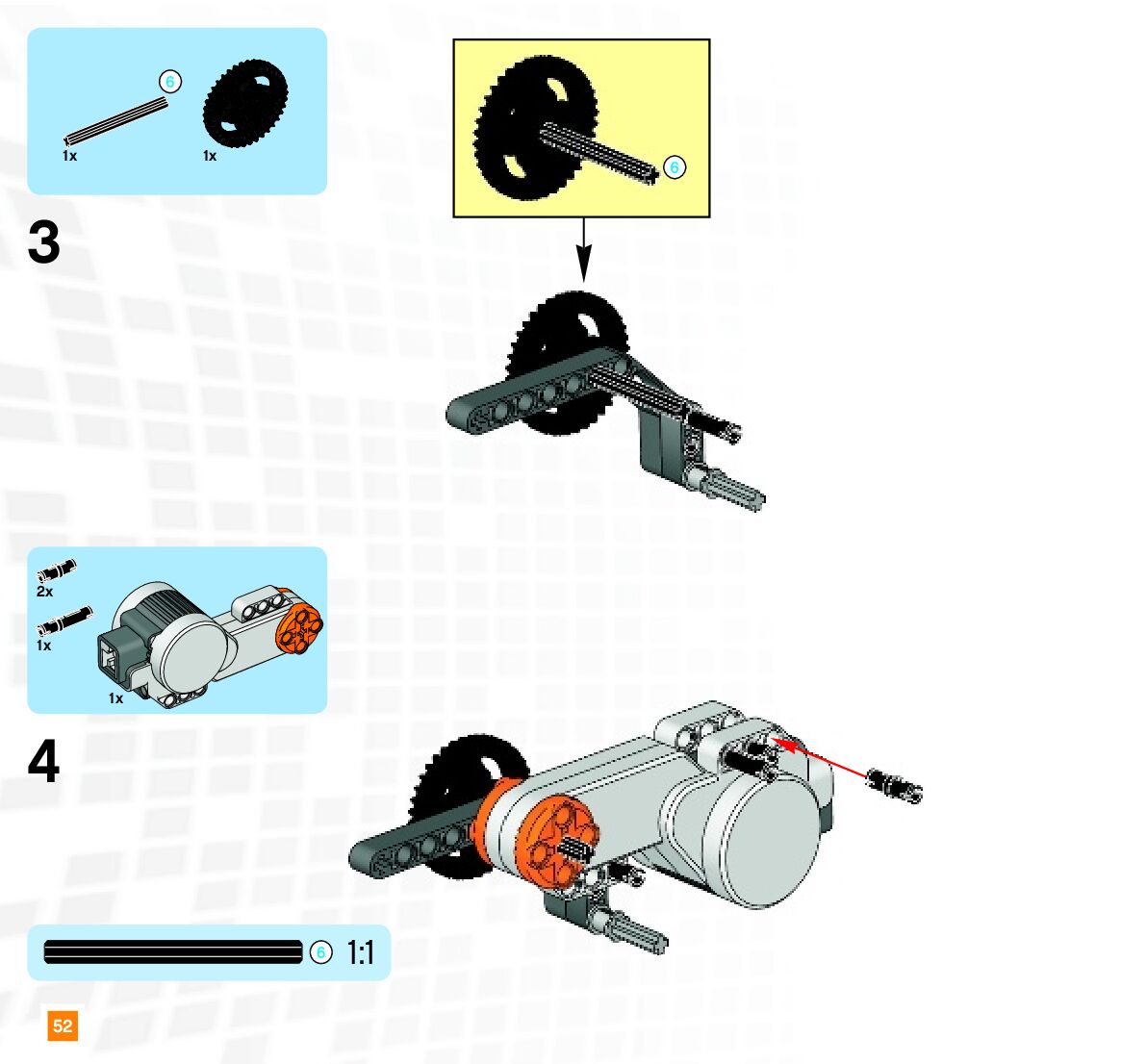 6
1x
1x

3

6

2x
1x
1x

4

6 1:1

52