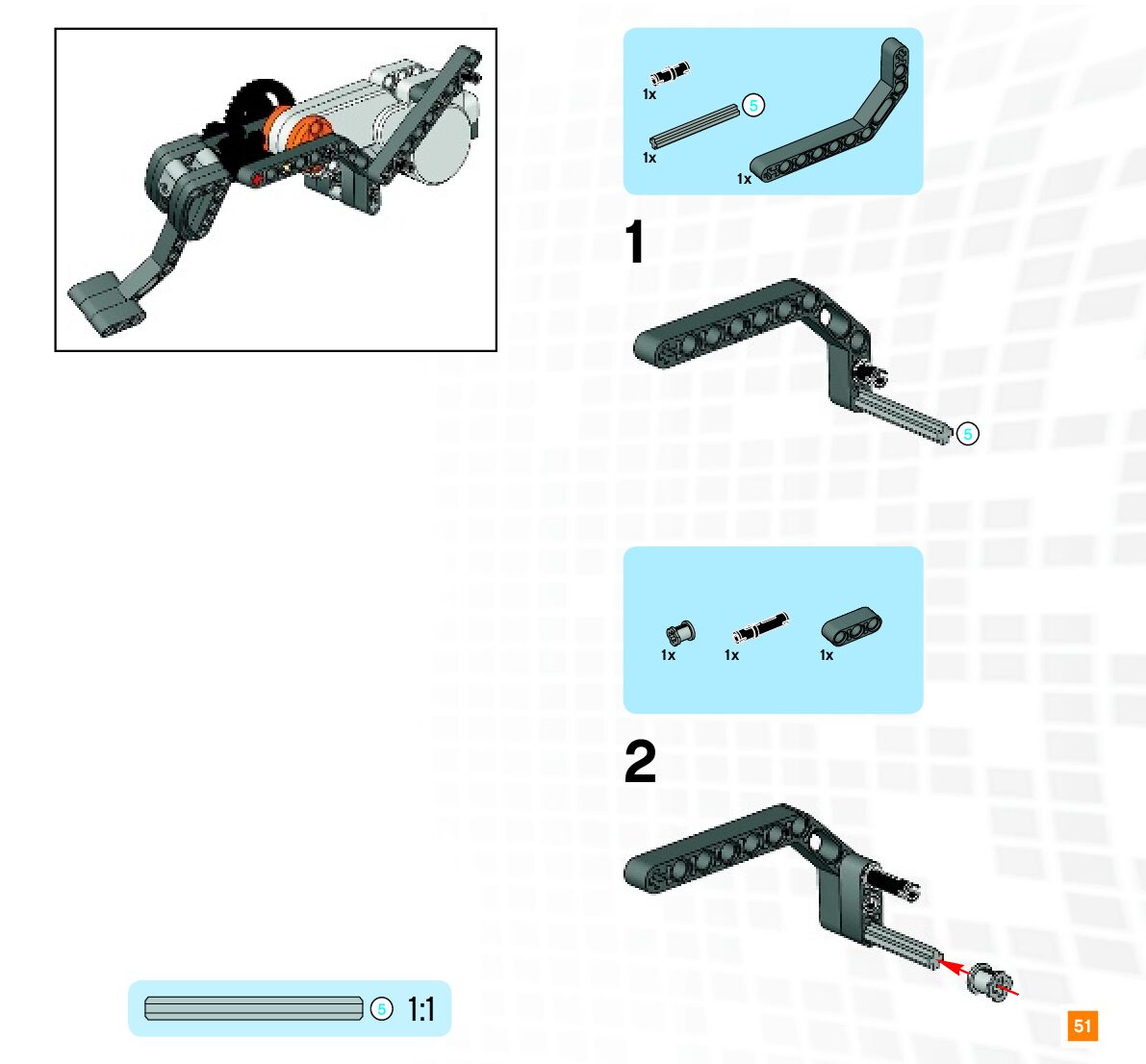 1x
5
1x
1x

1

5

1x 1x 1x

2

5 1:1

51