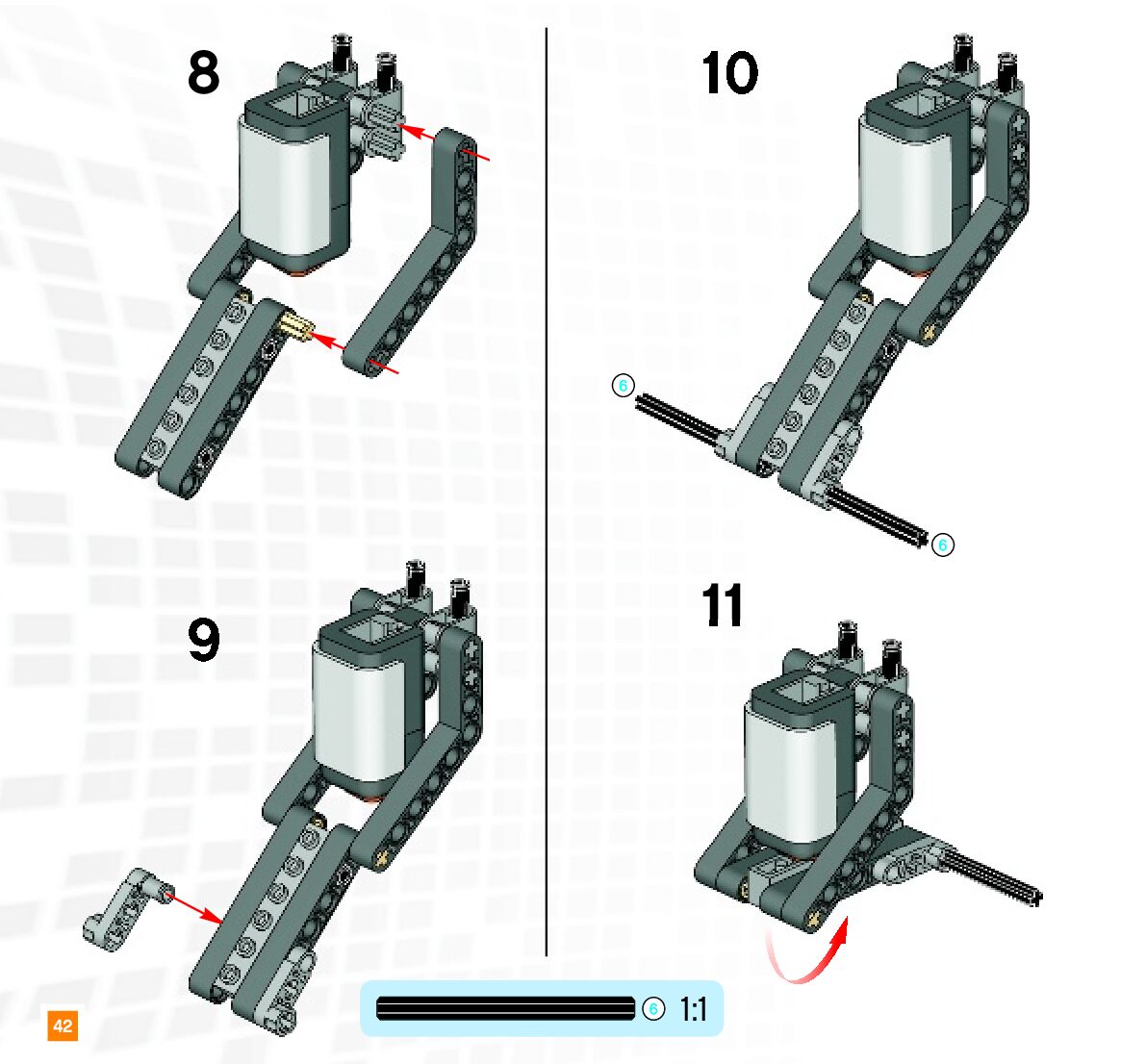 8

9

10

6

6

11

6 1:1

42