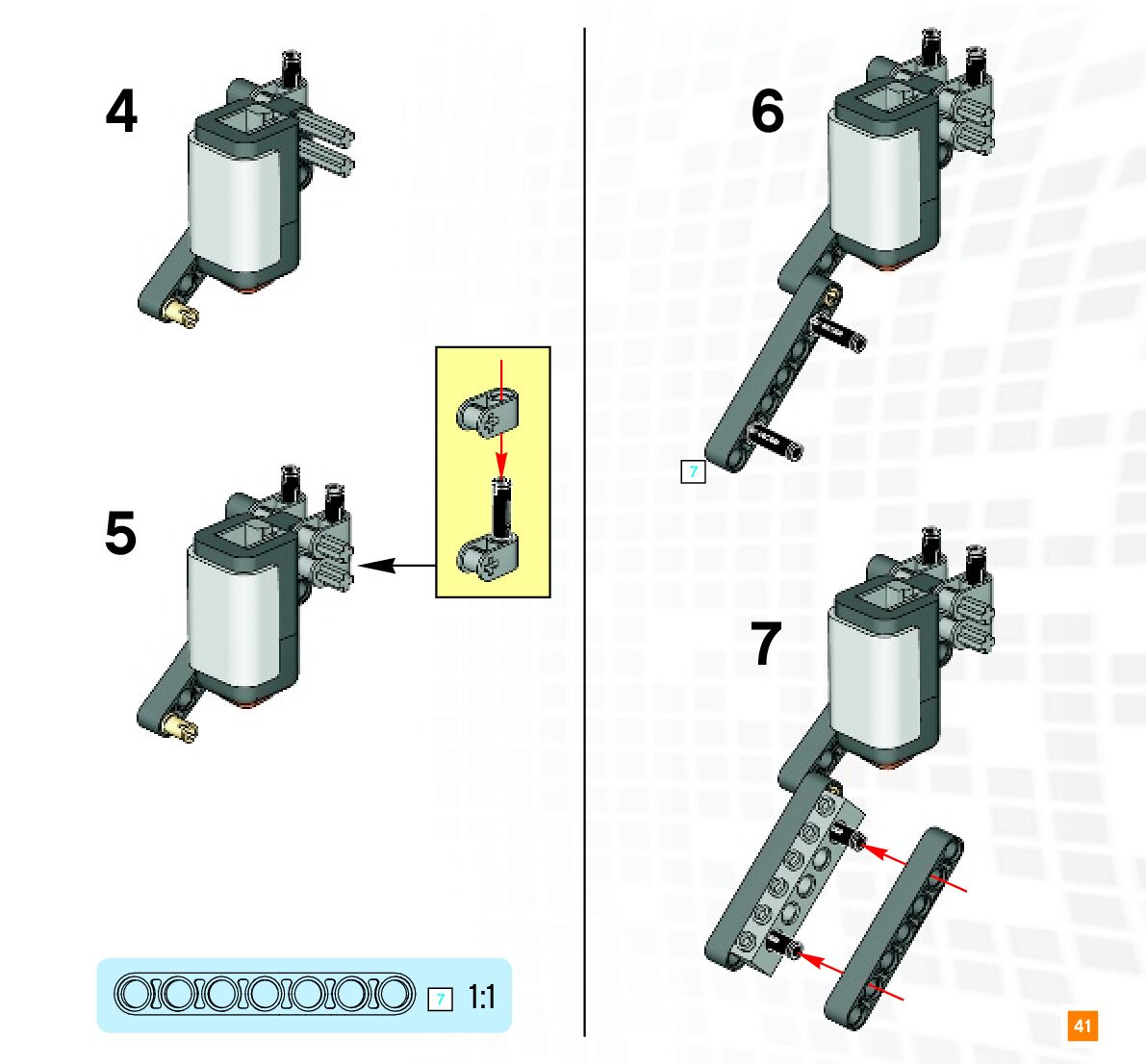 4

5

7 1:1

6

7

7

41