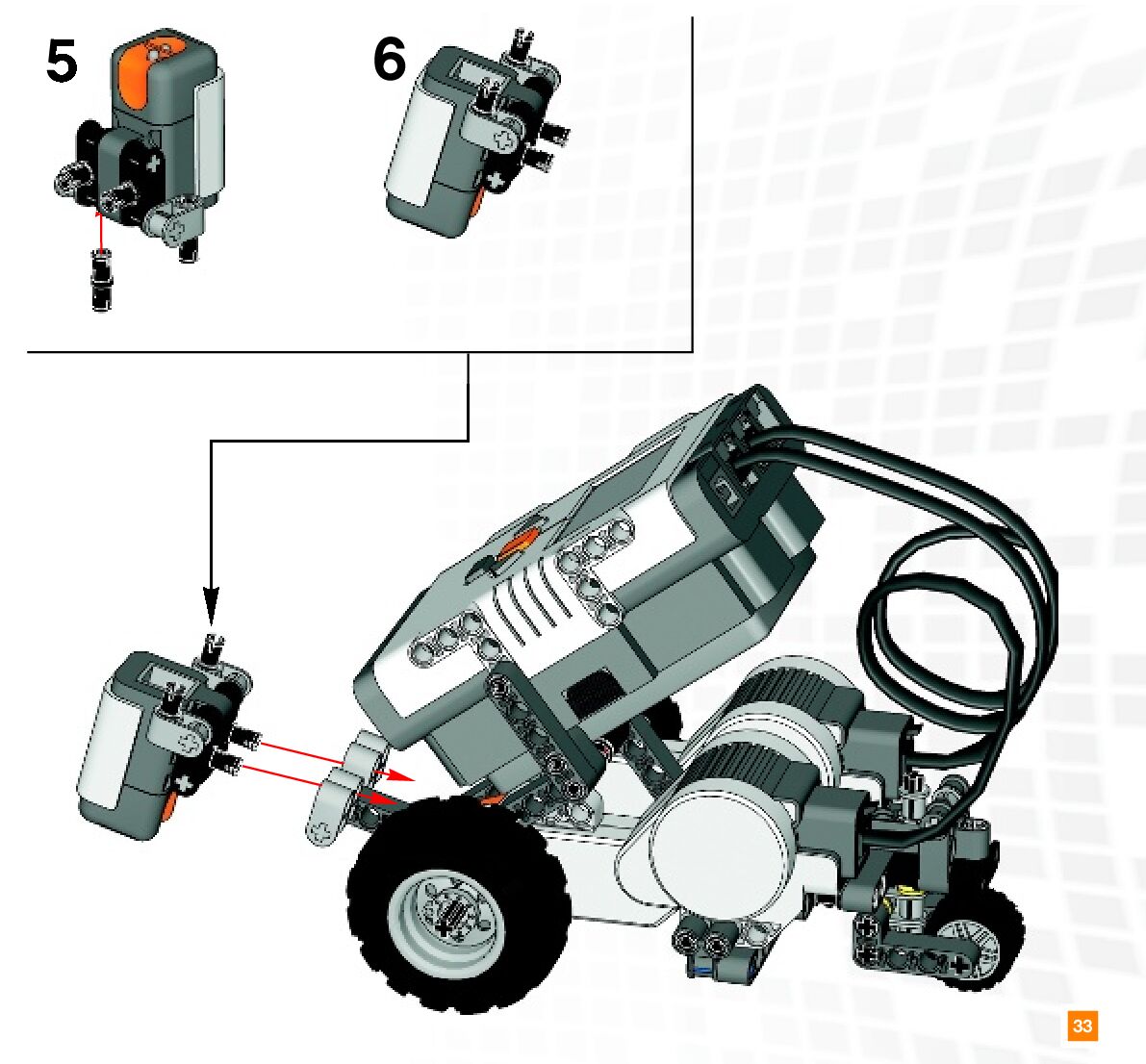 5

6

33