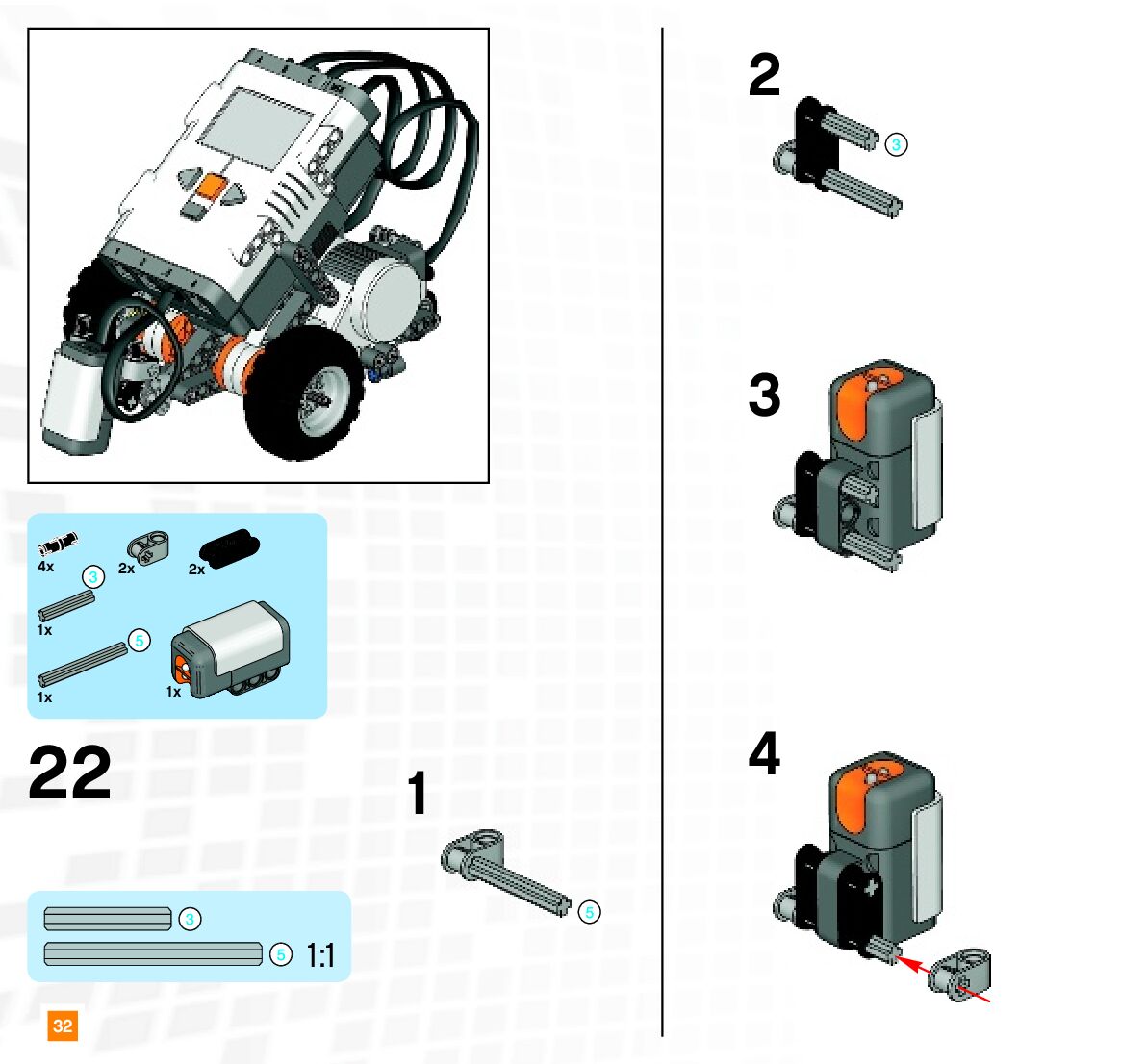 4x
2x
2x
3
1x
5
1x
1x

22

3
5
1:1

32

1
5

2
3

3

4