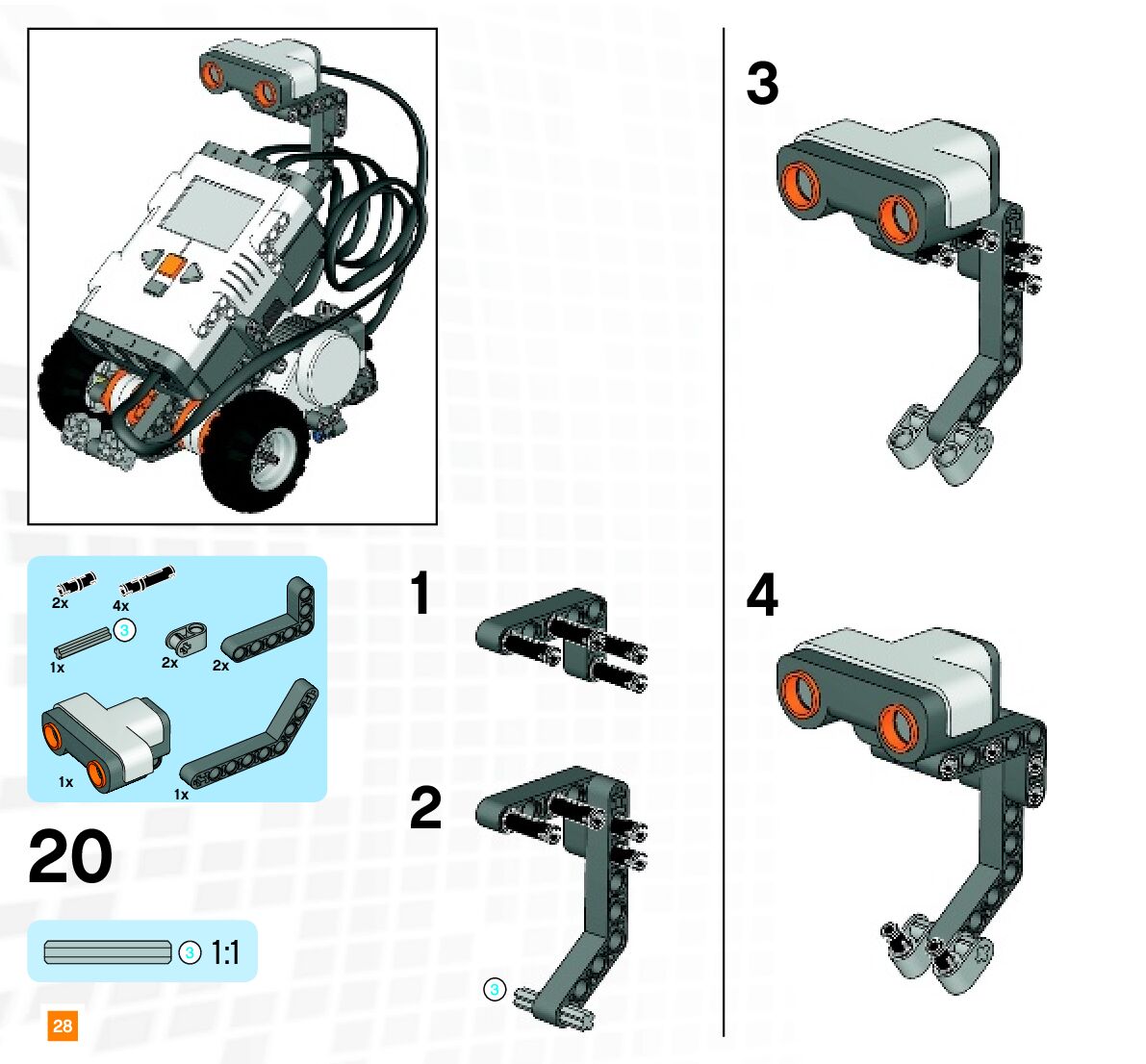 2x
4x
3
1x
2x
2x
1x
1x

20

3 1:1

28

1

2

3

3

4