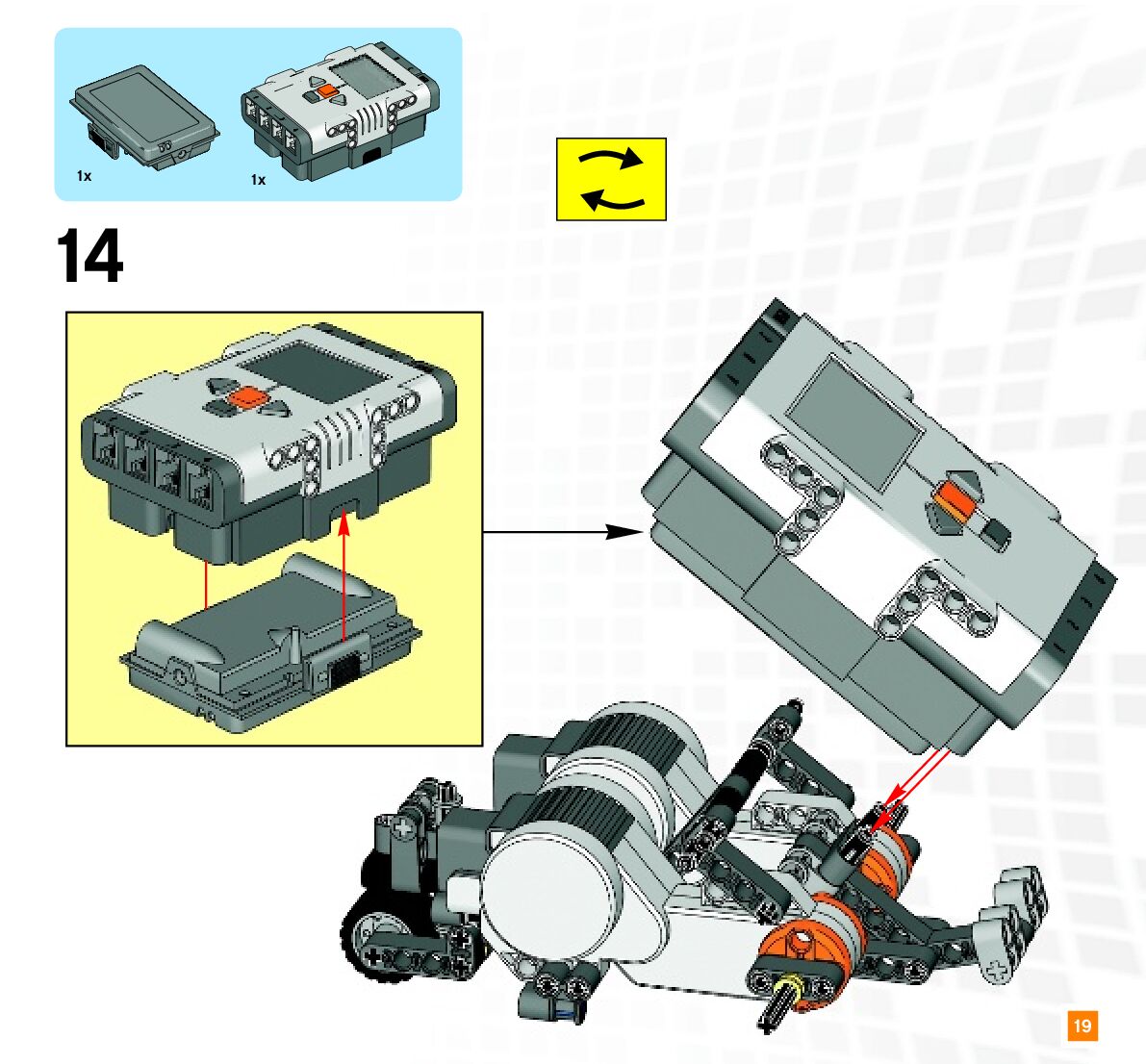 1x
1x
14
19