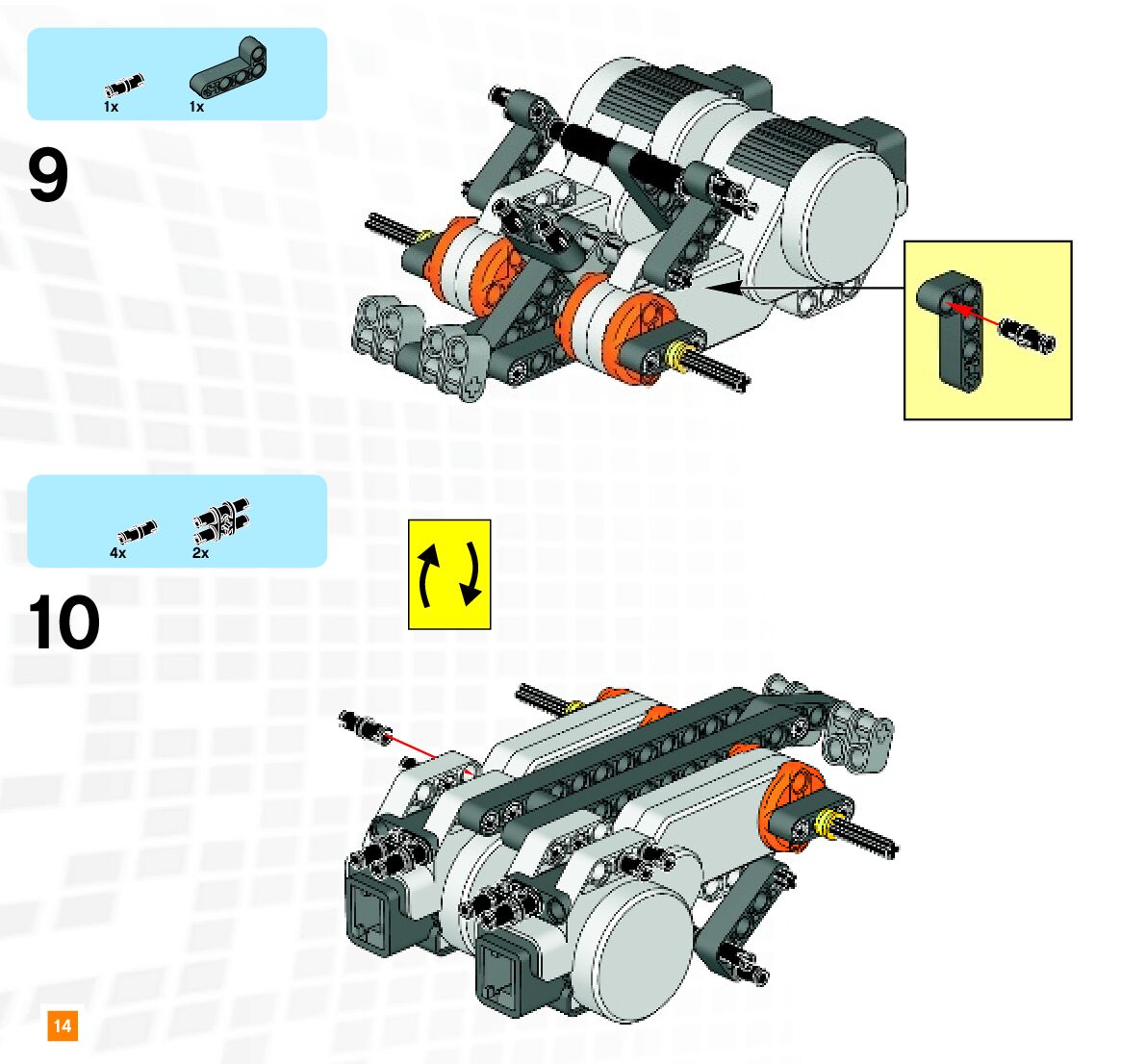 1x 1x

9

4x 2x

10

14