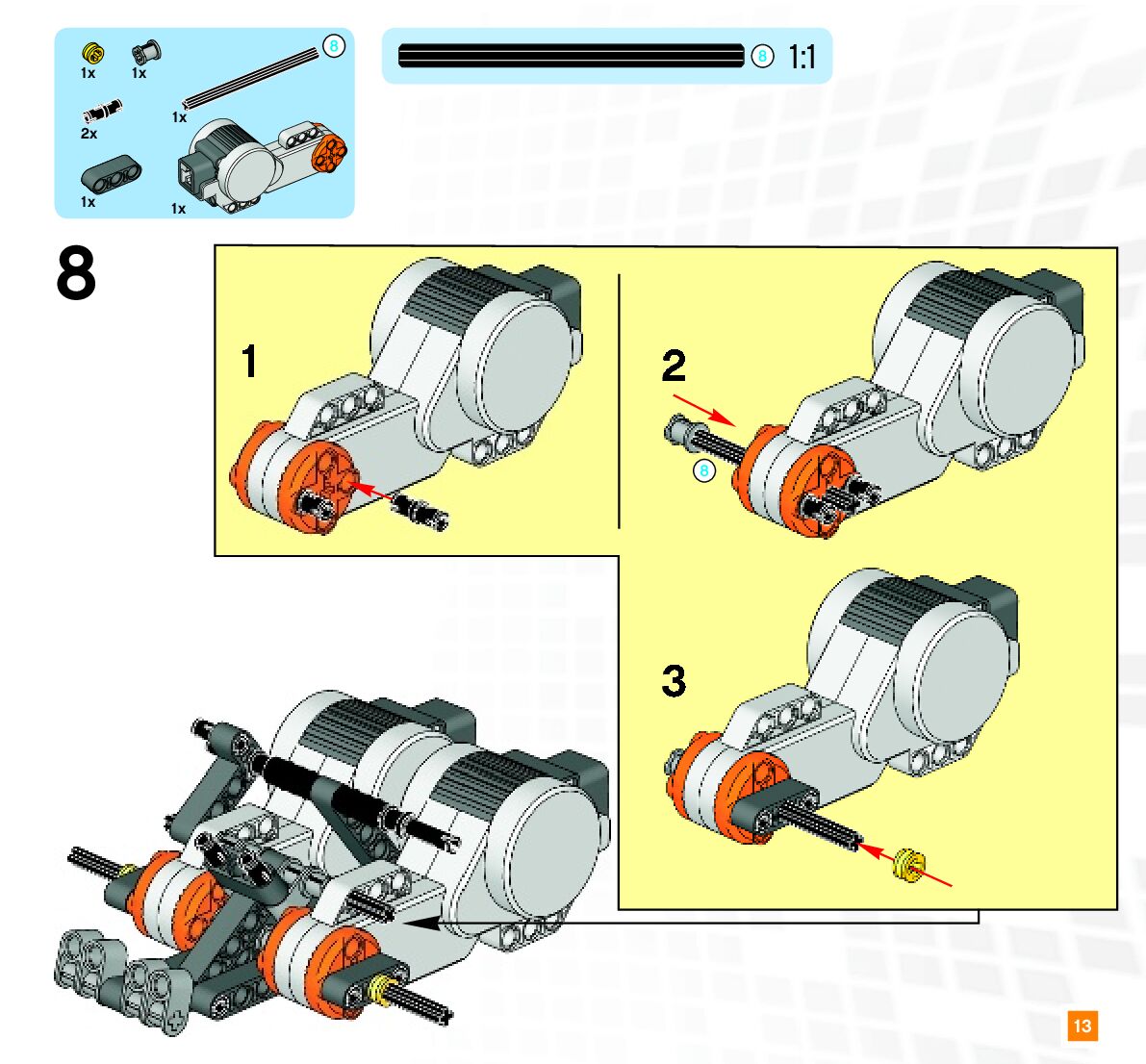 1x 1x 8

2x 1x

1x 1x

8 1:1

8

1

2

8

3

13