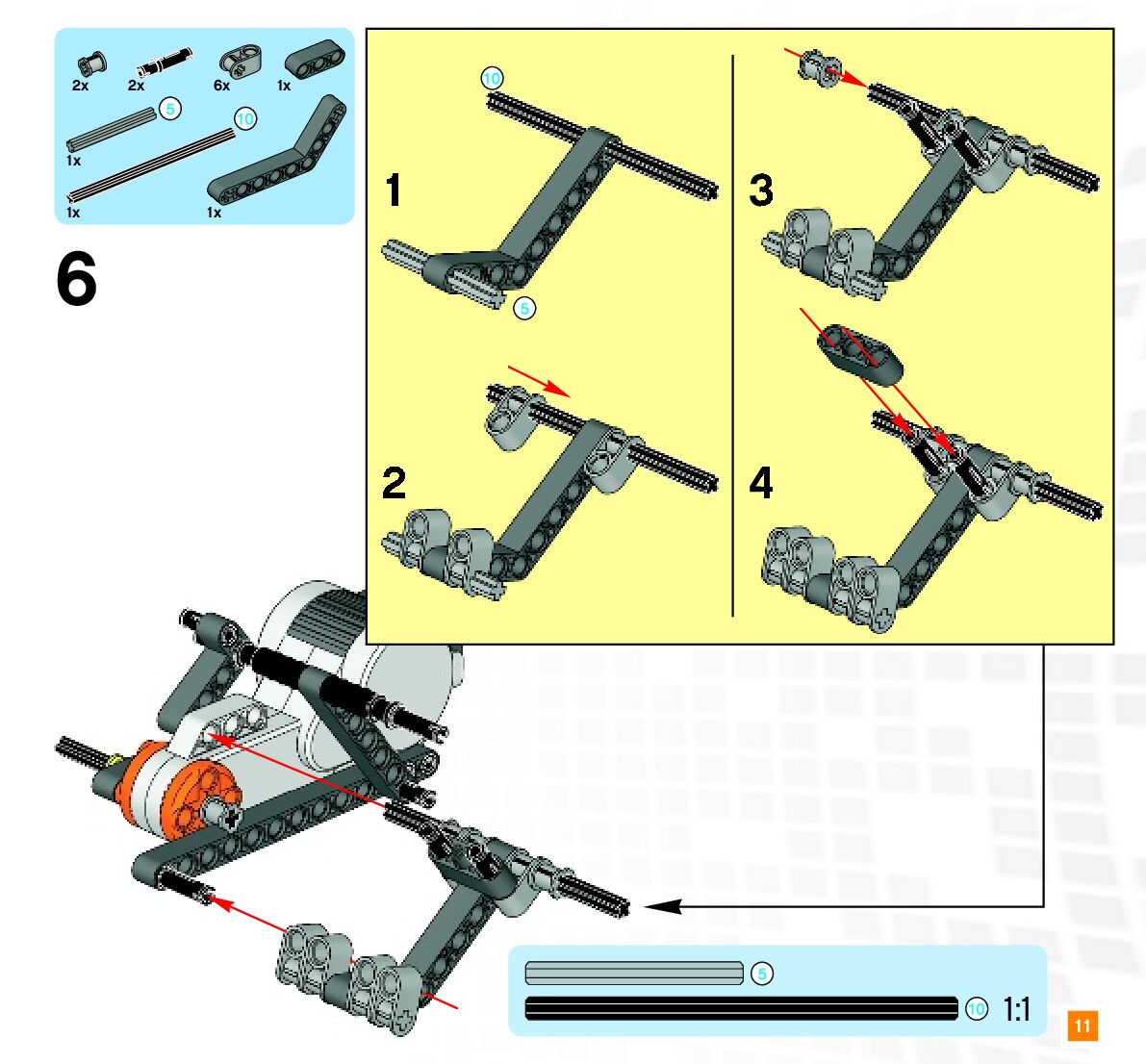 2x
2x
6x
1x
5
10
1x
1x
1x

6

10
1
5
2
3
4

5
10
1:1

11