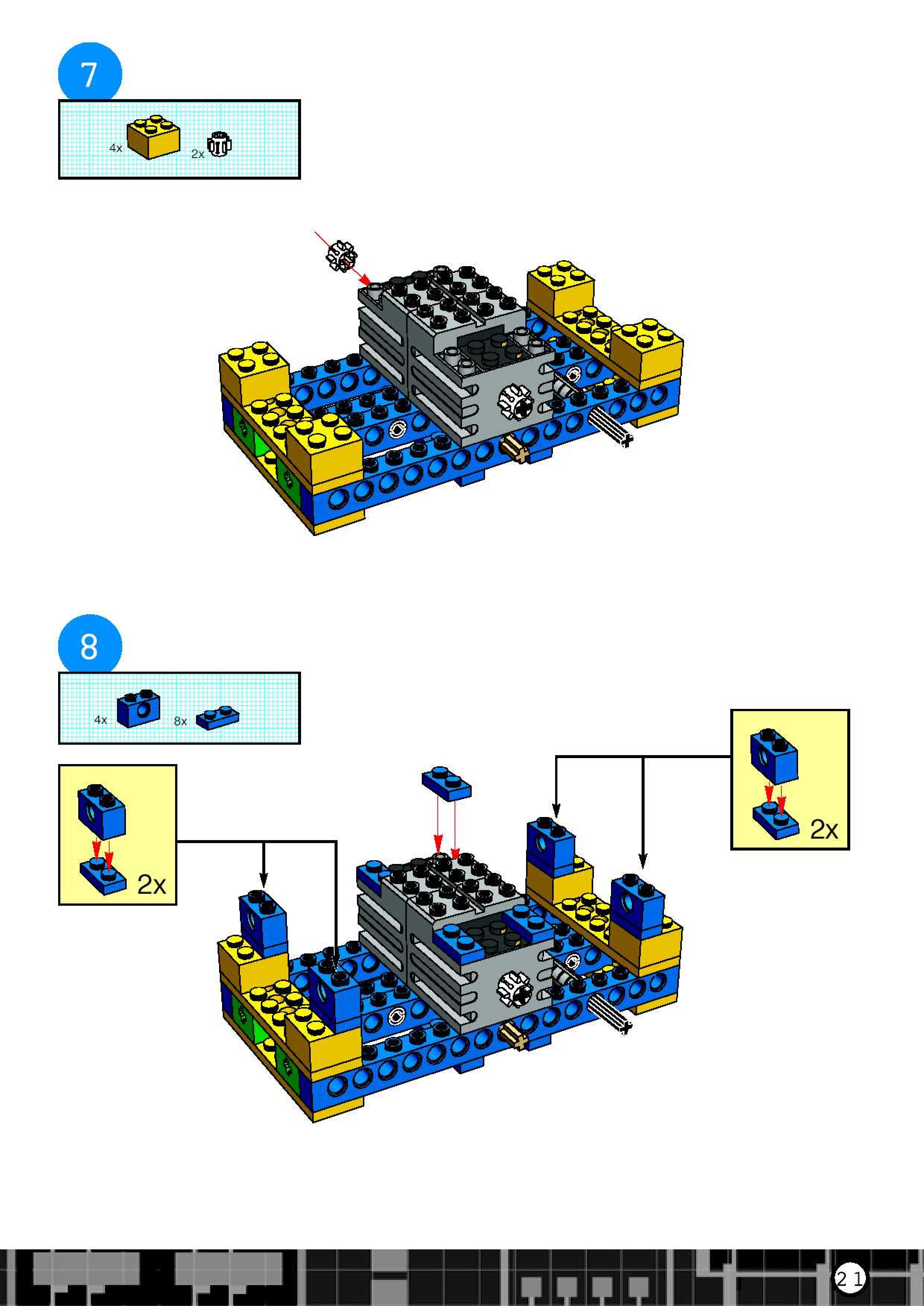 7

4x 2x

8

4x 8x

2x

2x

21