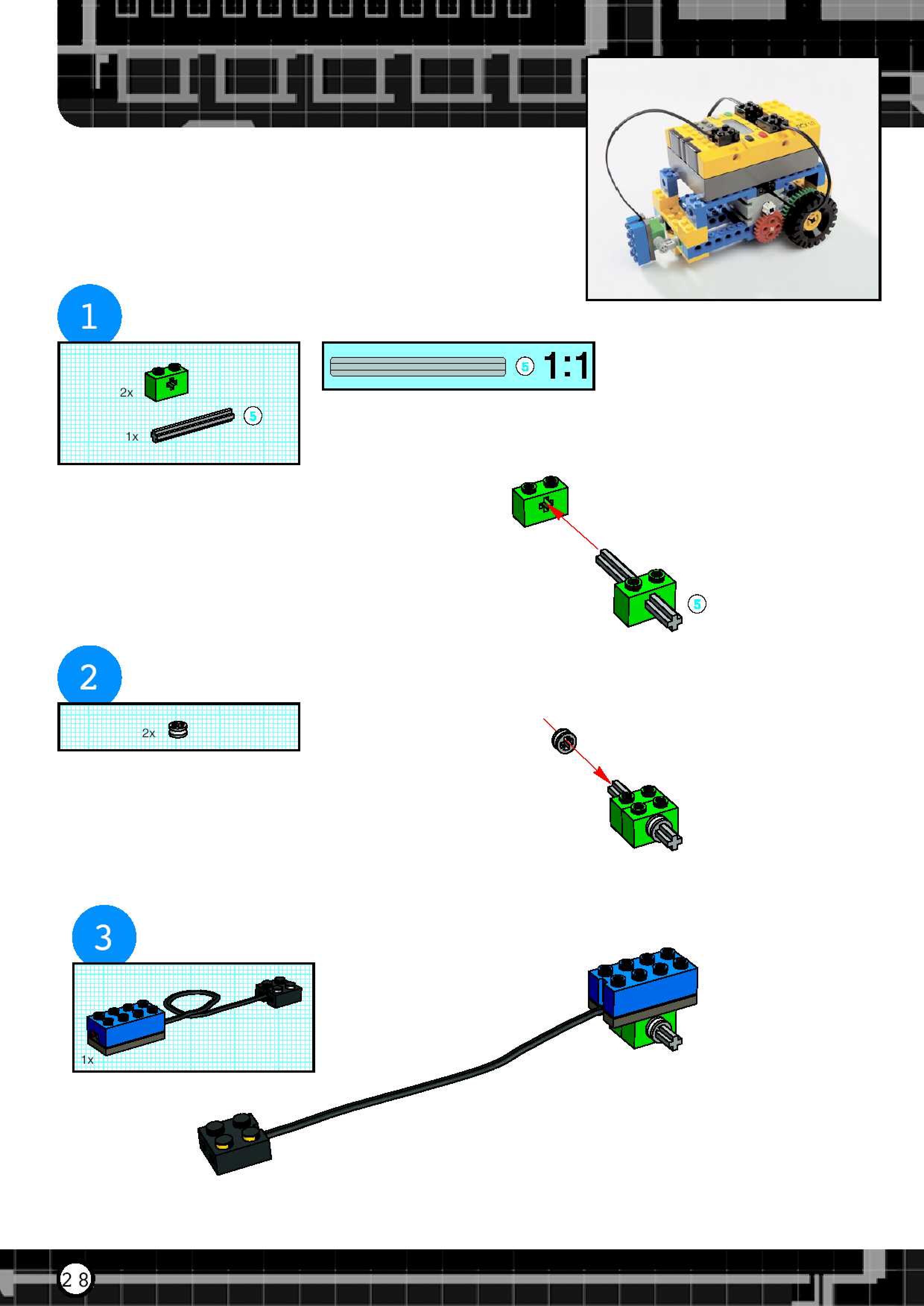 1

2x

1x

5

5

1:1

5

2

2x

3

1x

28