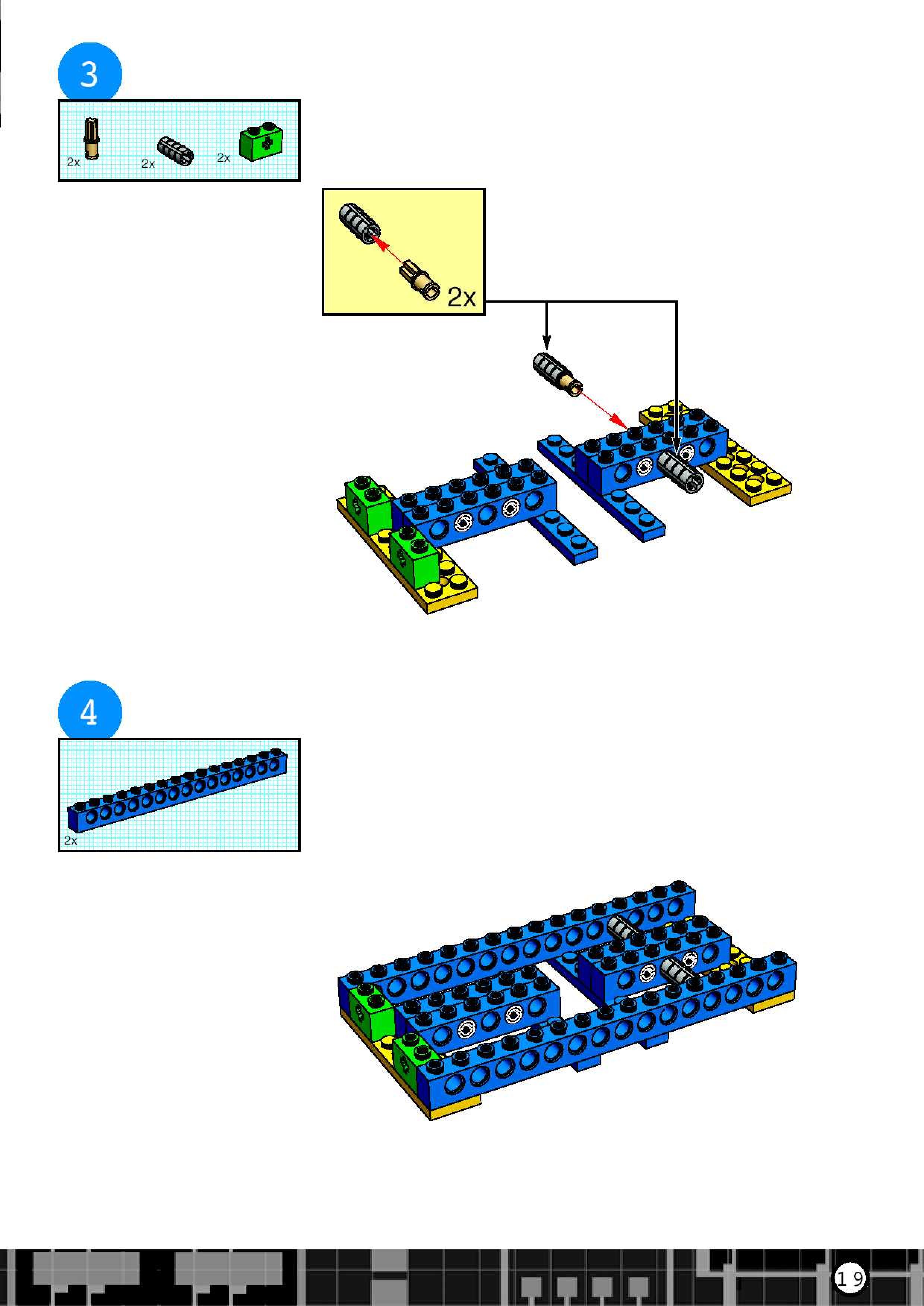 3

2x 2x 2x

2x

4

2x

19