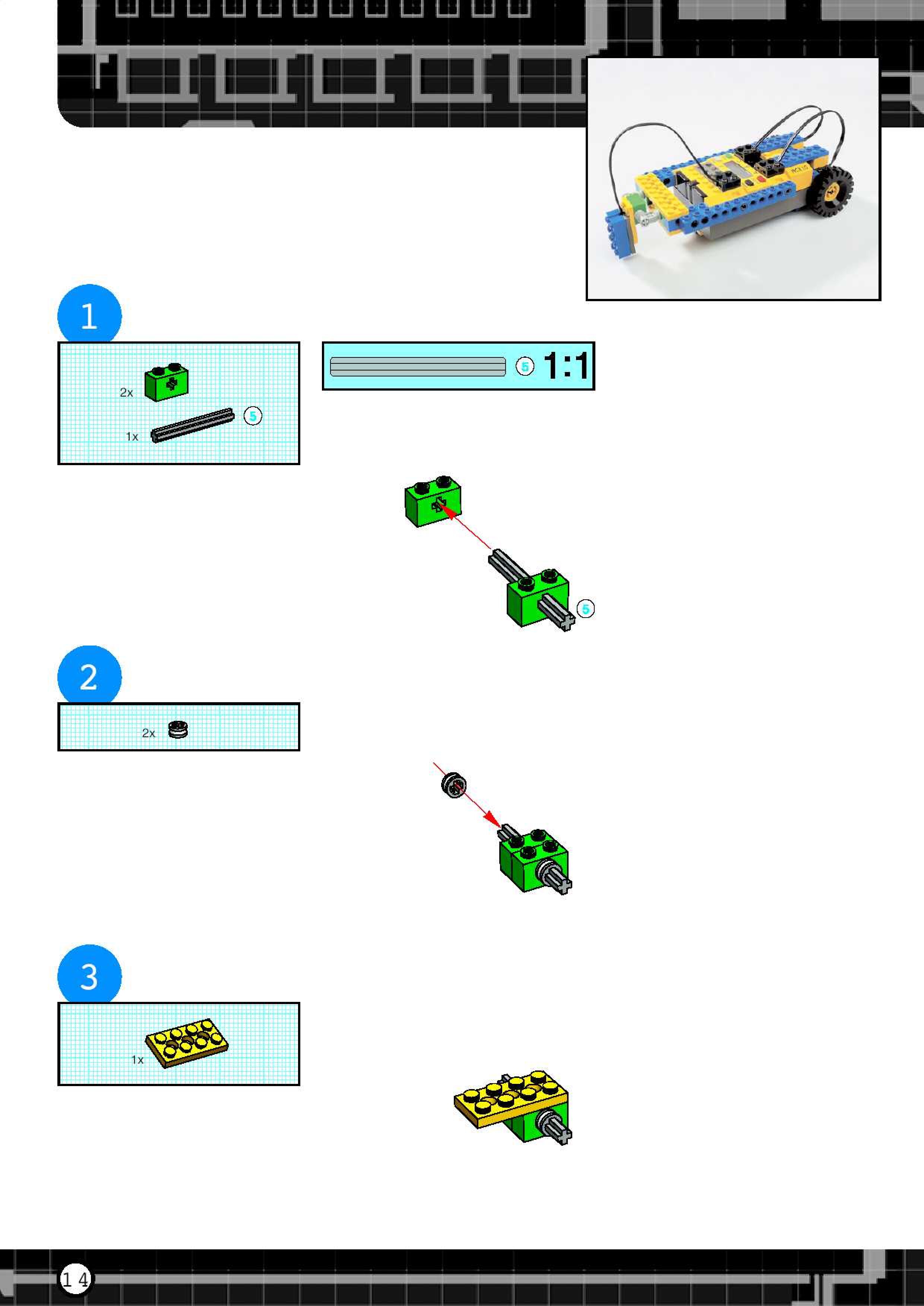 1

2x

1x

5

5

1:1

5

2

2x

3

1x

14