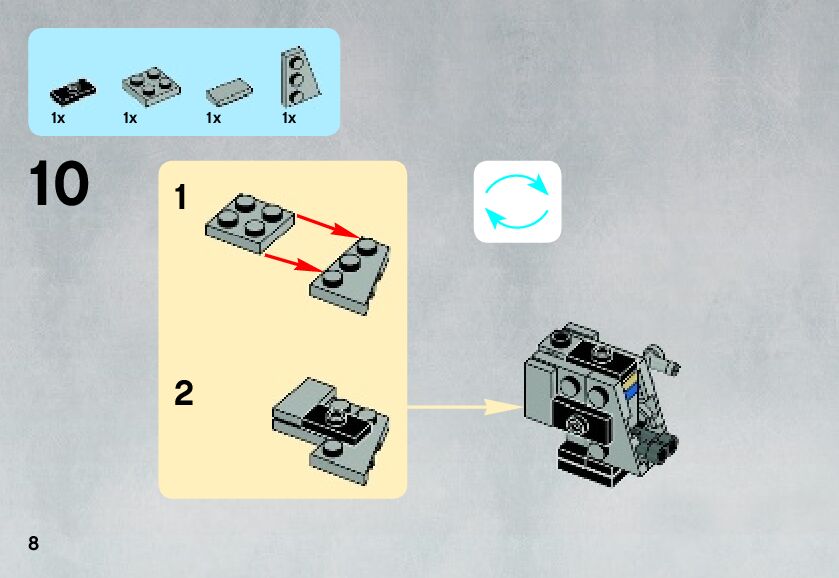 1x
1x
1x
1x

10

1

2

8