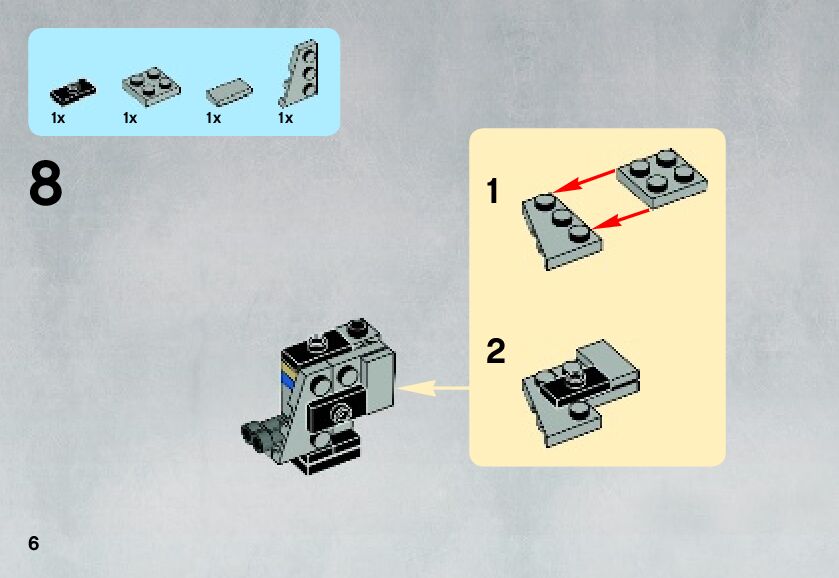 1x 1x 1x 1x

8

1

2

6