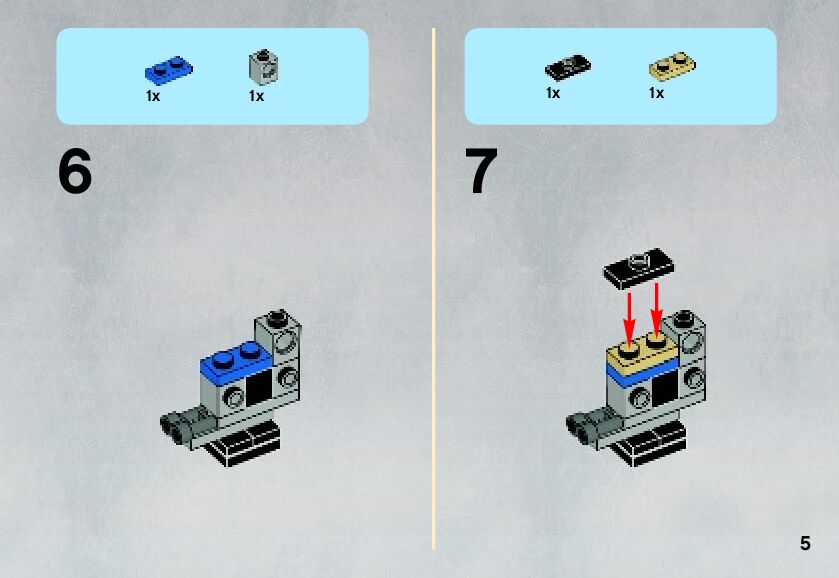 1x 1x

6

1x 1x

7

5