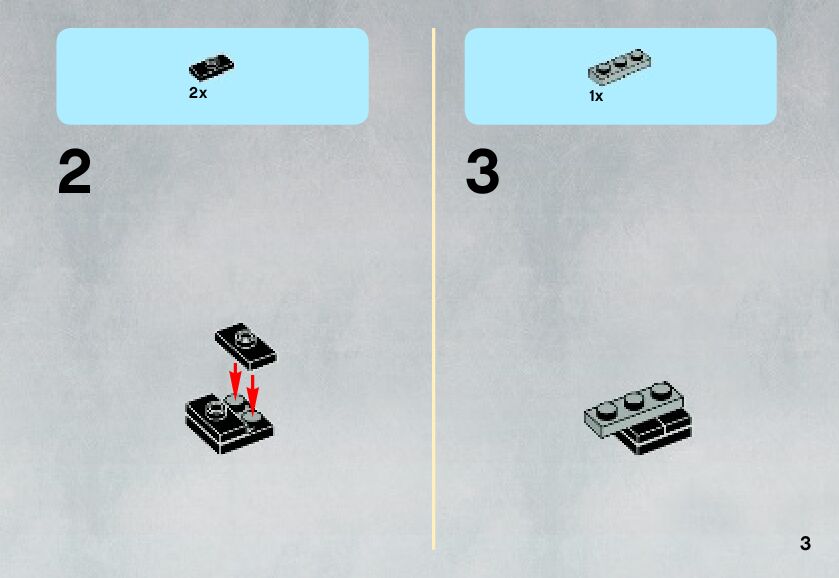 2x

2

1x

3

3