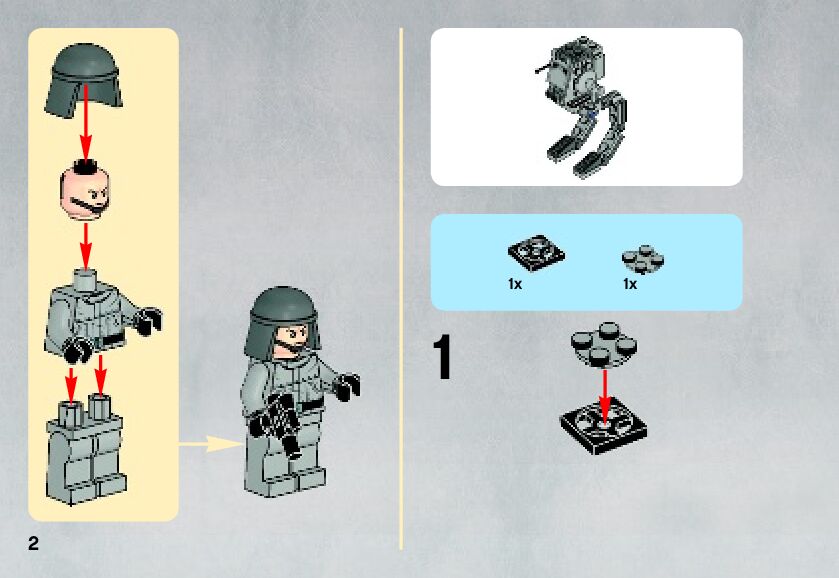 1x

1x

1

2