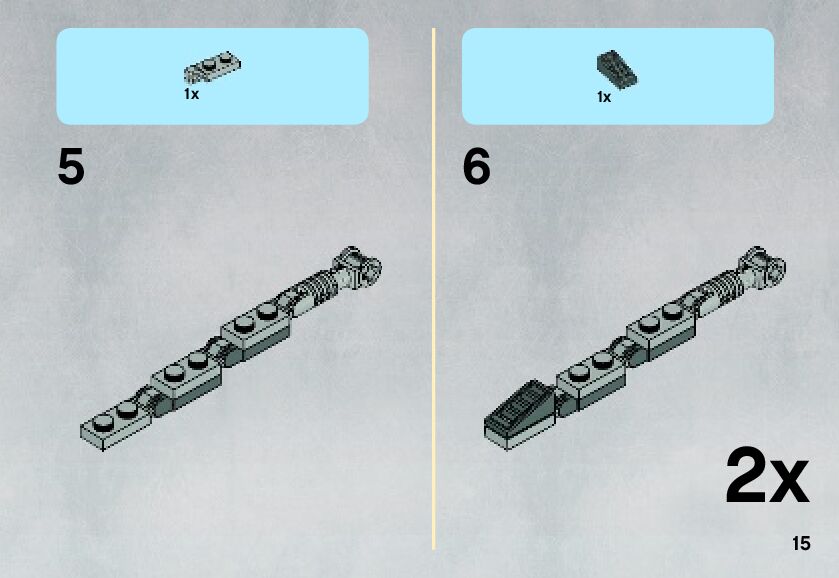 1x

5

1x

6

2x

15