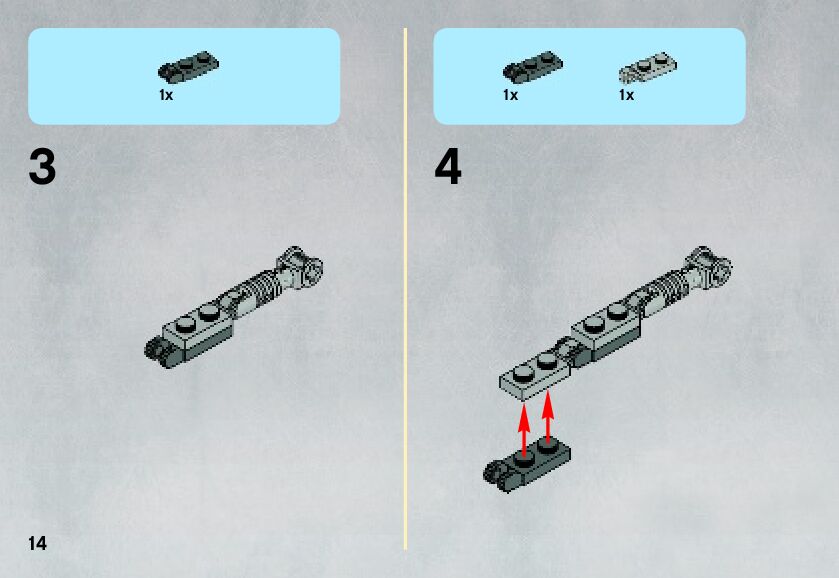 1x

3

1x

1x

4

14