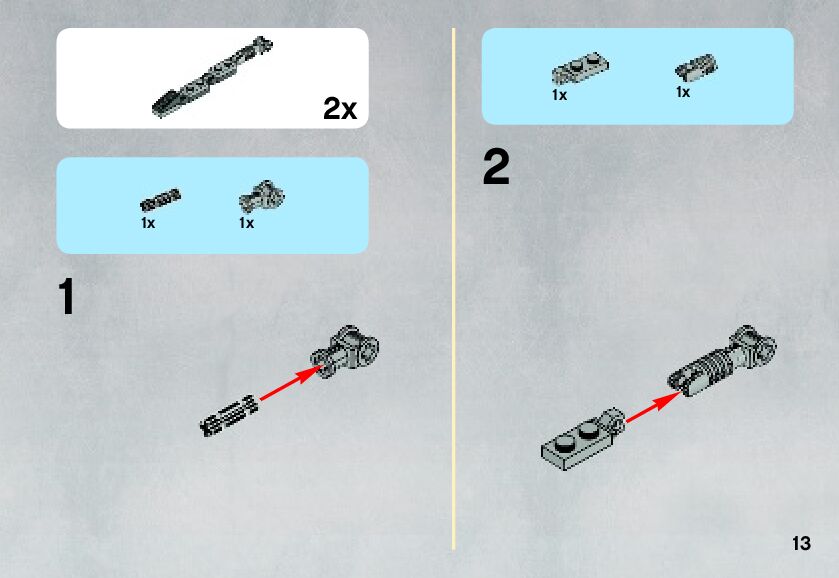 2x

1x 1x

1

1x 1x

2

13