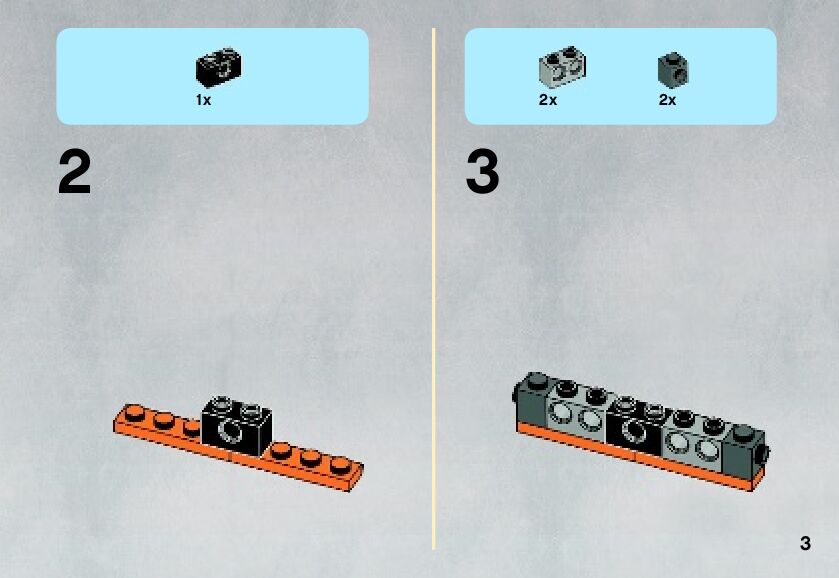 1x

2

2x

2x

3

3