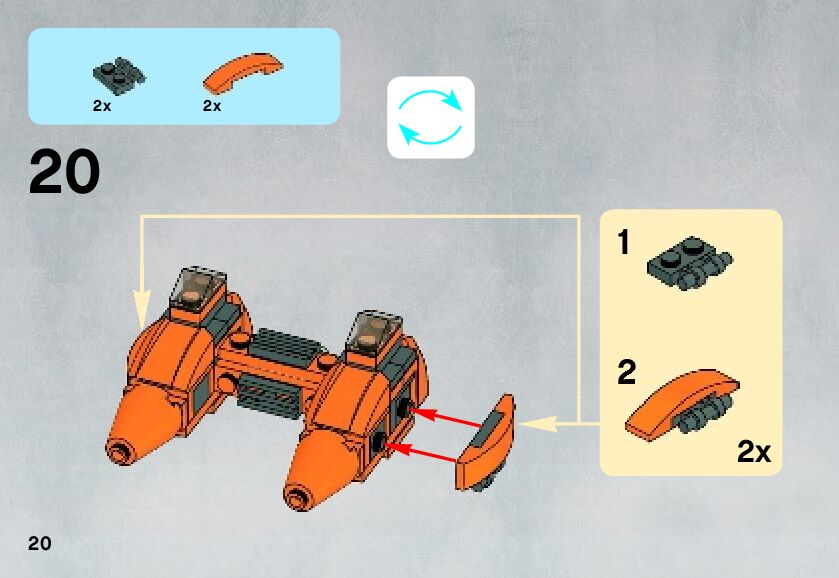 2x 2x

20

1

2

2x

20