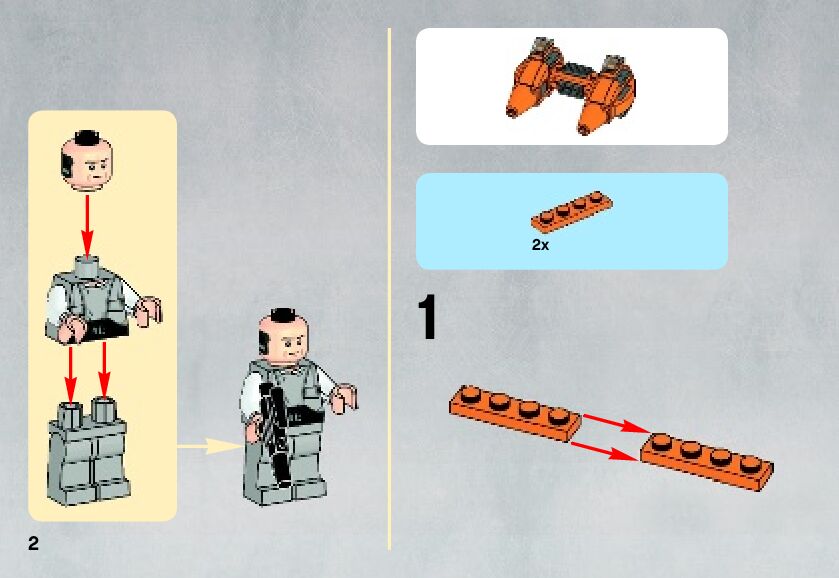 2x

1

2