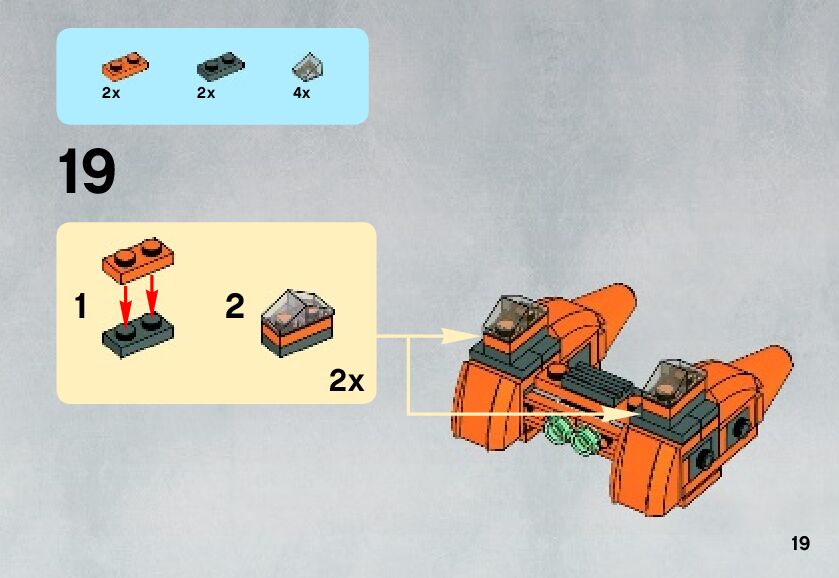 2x
2x
4x

19

1

2

2x

19