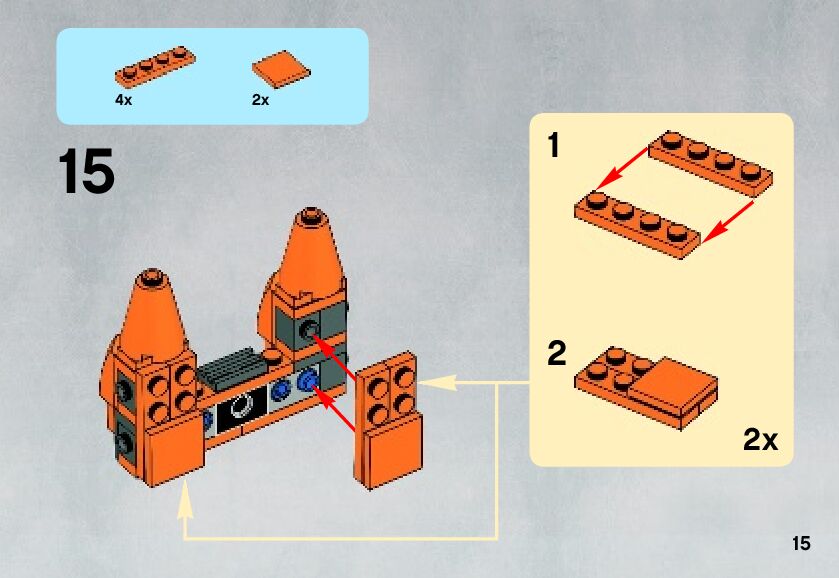 4x
2x

15

1

2

2x

15