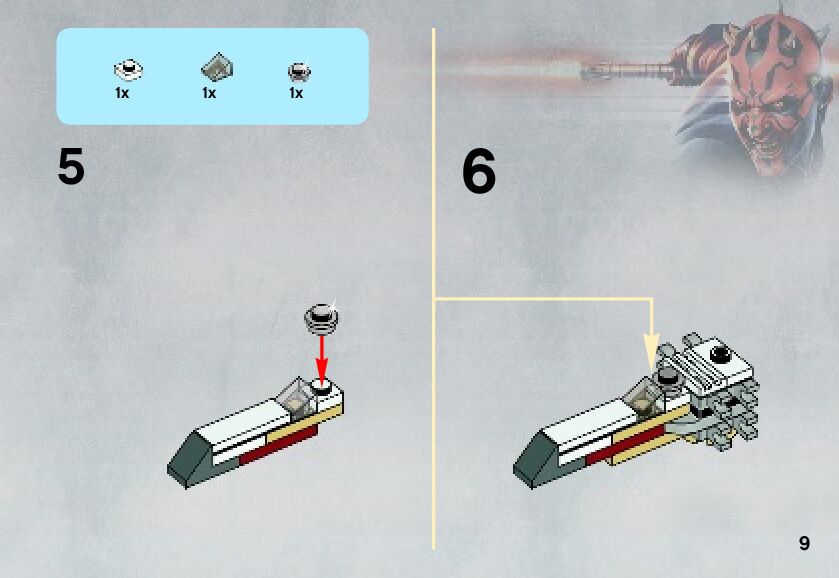 1x 1x 1x

5

6

9