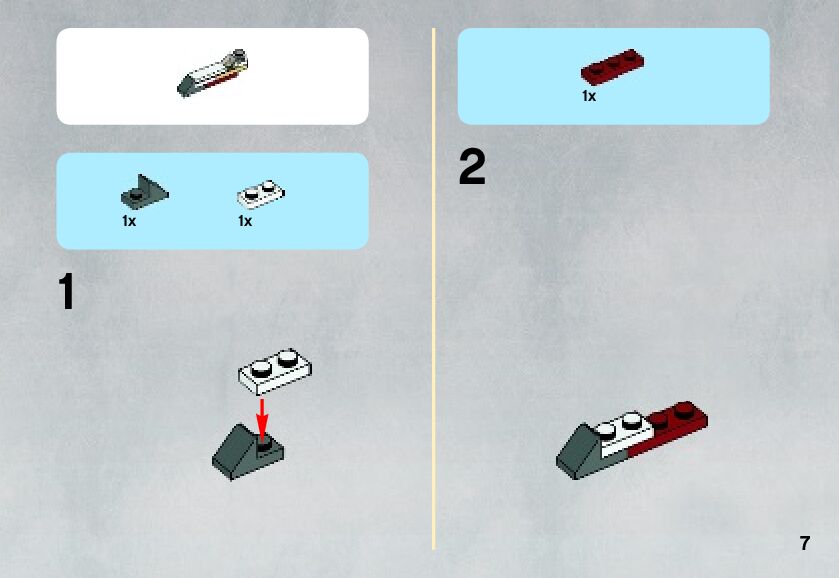 1x 1x

1

1x

2

7