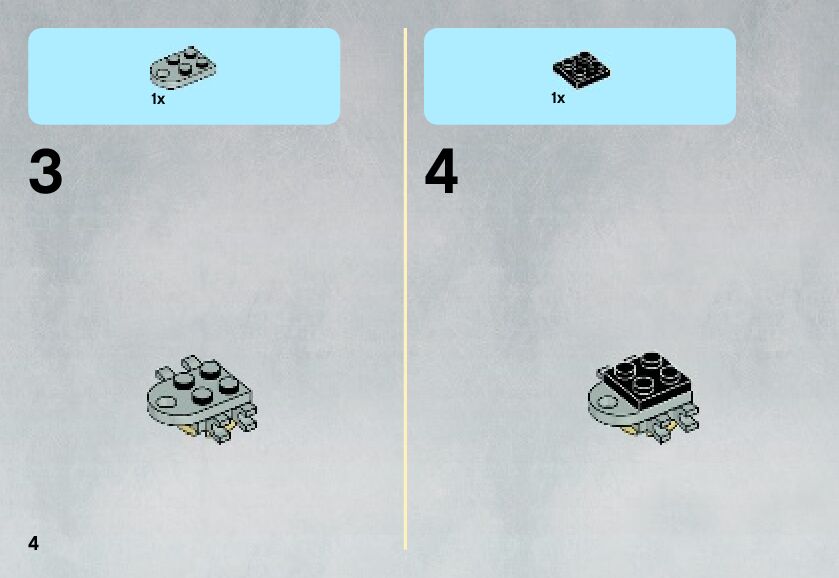 1x

3

1x

4

4