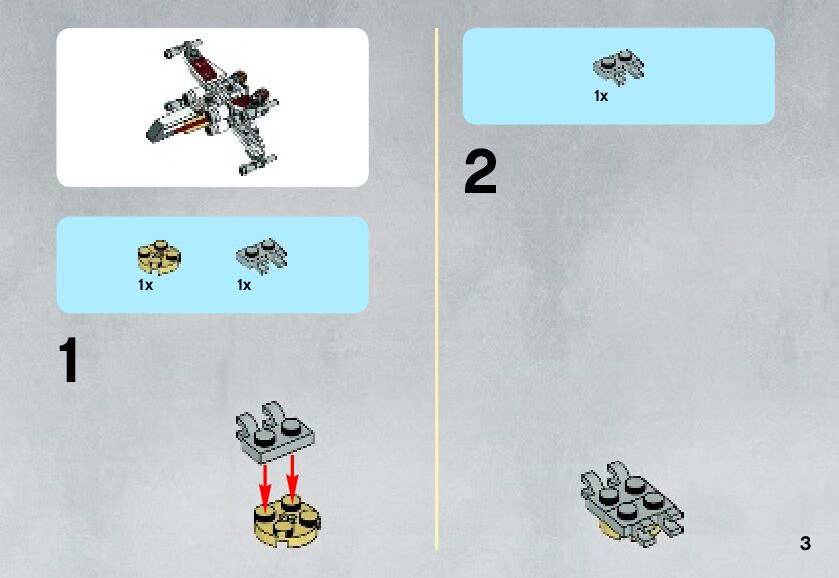 1x 1x

1

1x

2

3