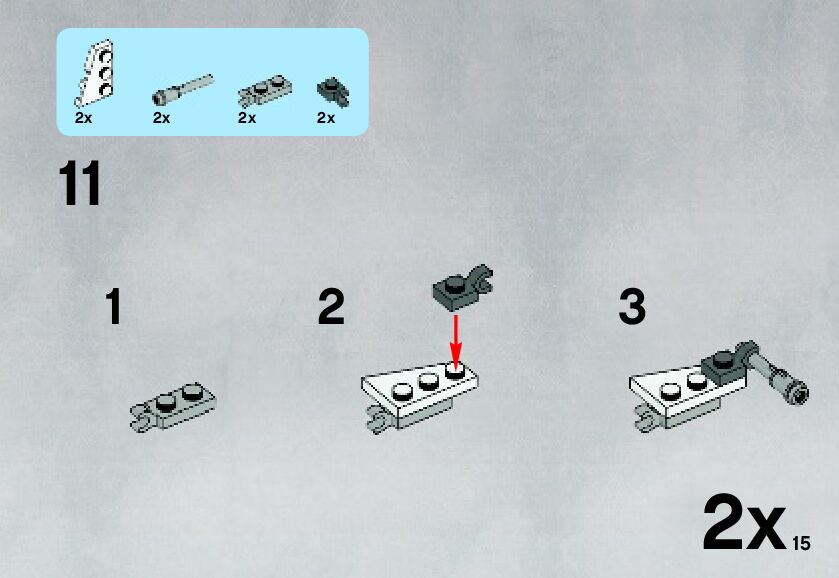 2x 2x 2x 2x

11

1

2

3

2x

15