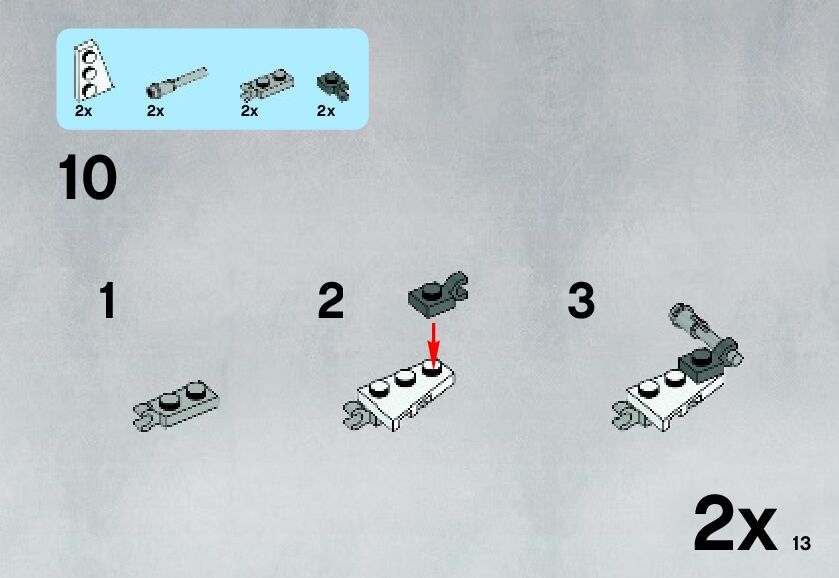 2x 2x 2x 2x

10

1

2

3

2x

13