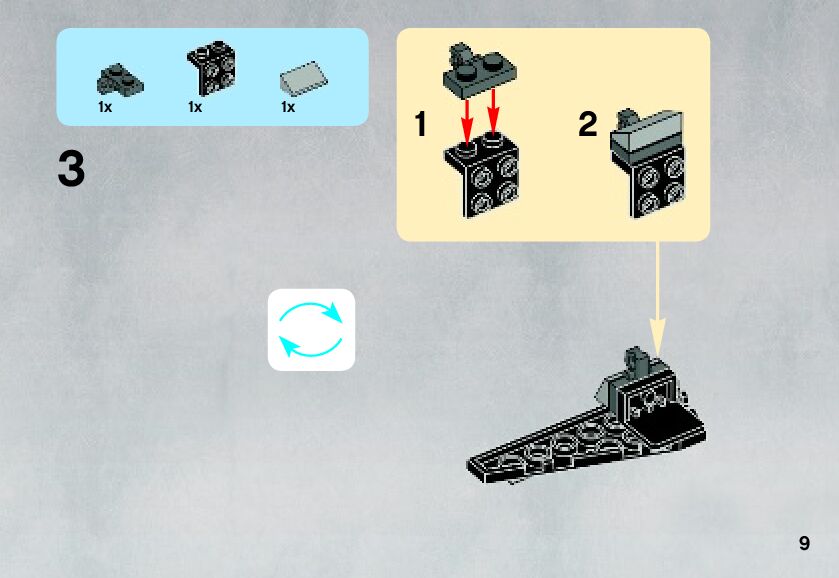 1x
1x
1x

3

1

2

9