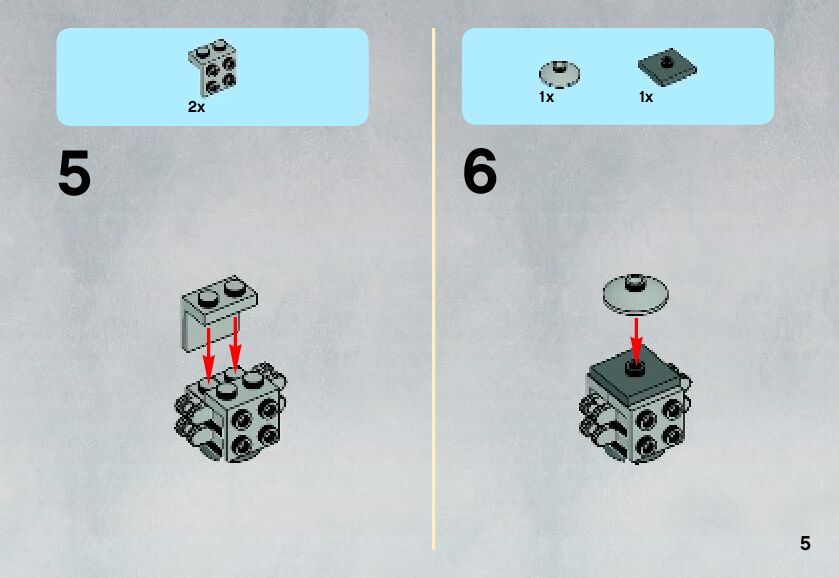 2x

5

1x 1x

6

5