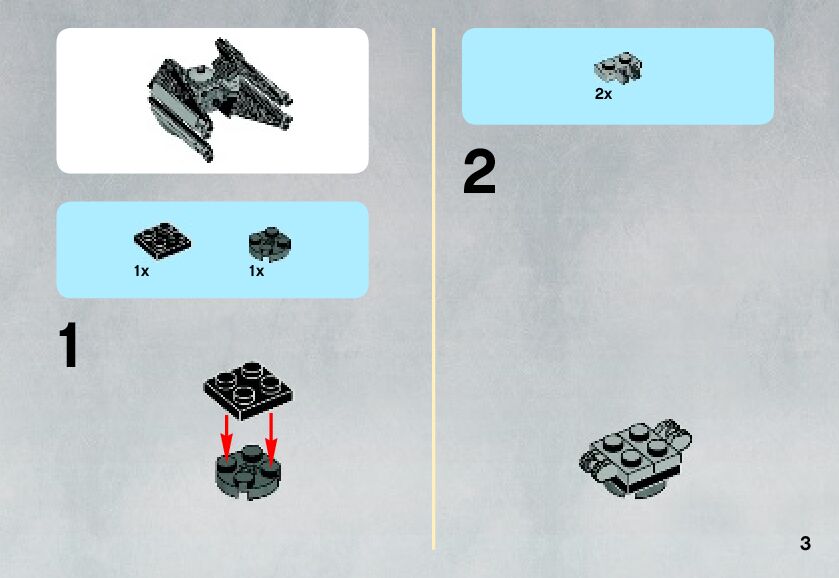 1x 1x

1

2x

2

3