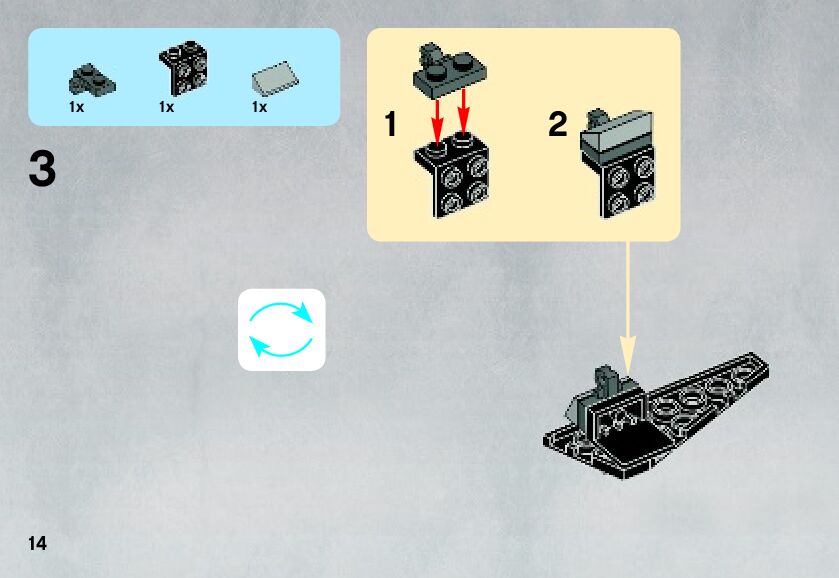 1x 1x 1x

3

1

2

14