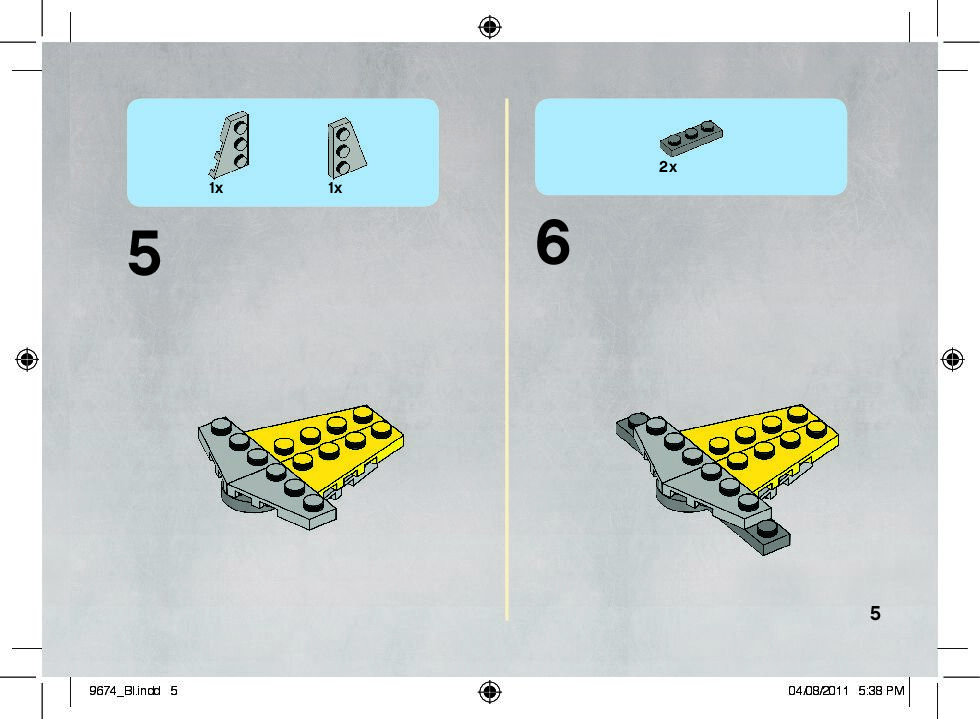 1x 1x

5

2x

6

5

9674_BI.indd 5

04/08/2011 5:38 PM