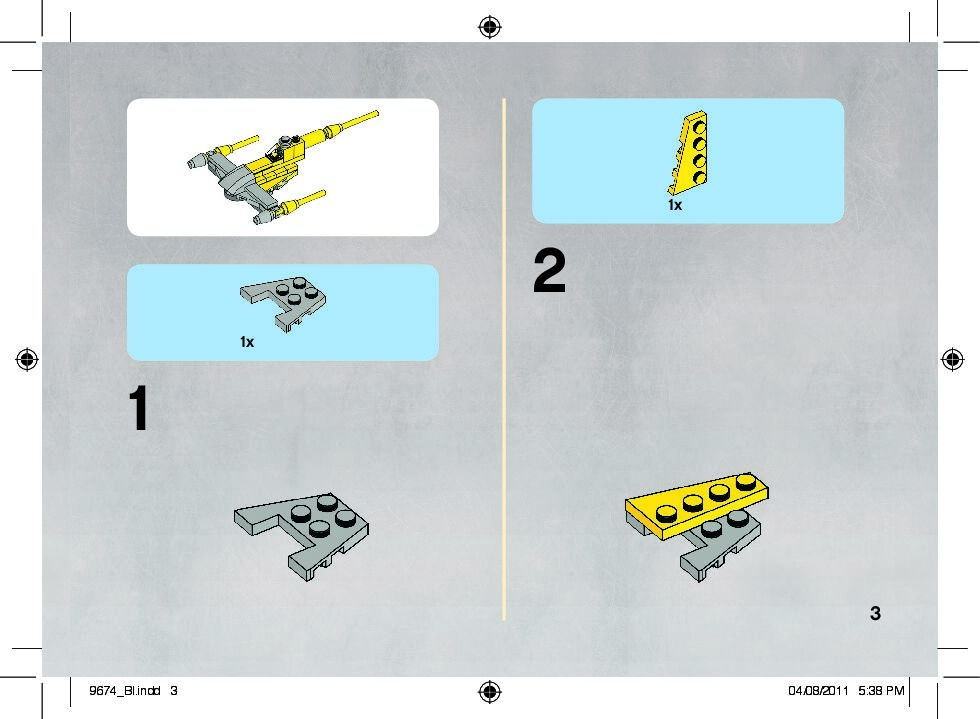 1x

1

1x

2

3

9674_BI.indd 3

04/08/2011 5:38 PM