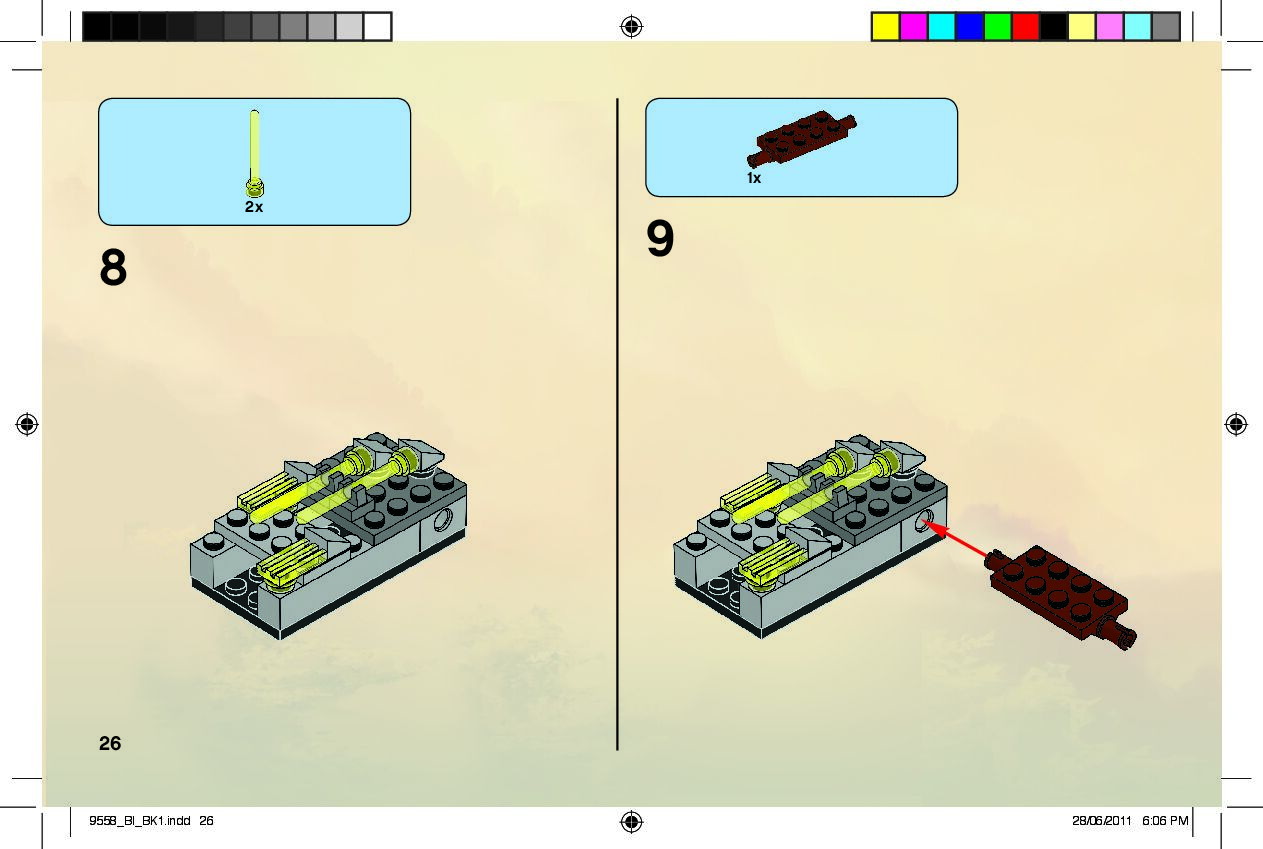 2x

8

1x

9

26

9558_BI_BK1.indd 26

28/06/2011 6:06 PM