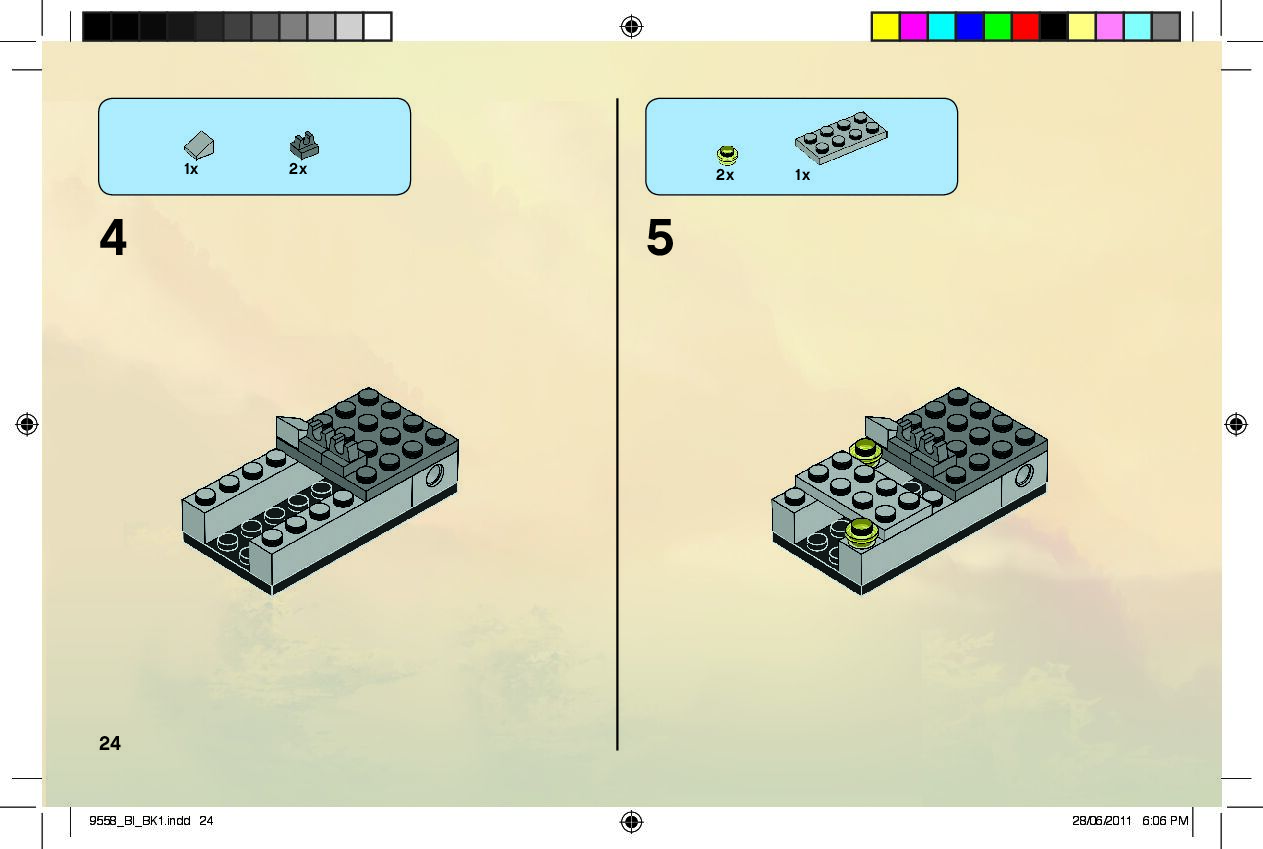 1x 2x

4

2x 1x

5

24

9558_BI_BK1.indd 24

28/06/2011 6:06 PM