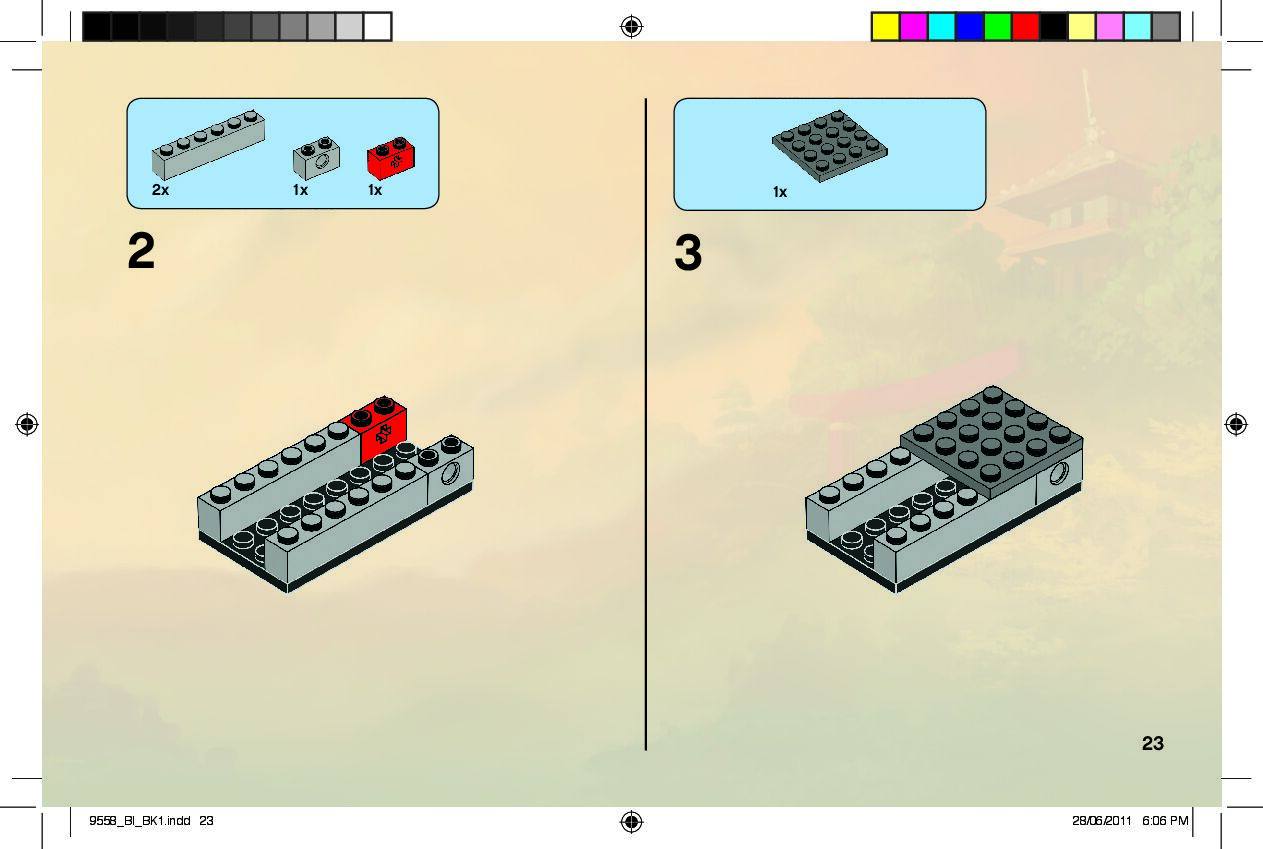 2x
1x
1x

2

1x

3

23

9558_BI_BK1.indd 23

28/06/2011 6:06 PM