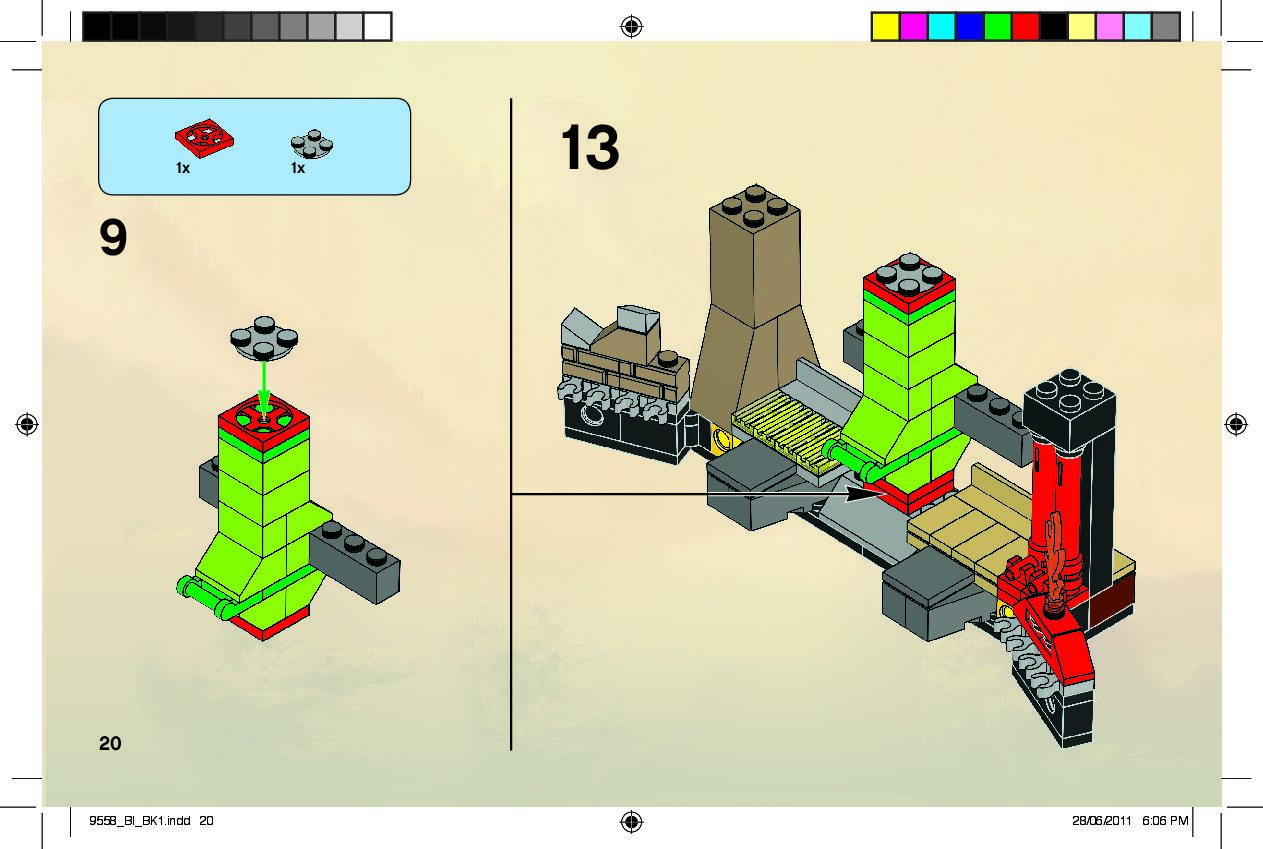 1x
1x

9

13

20

9558_BI_BK1.indd 20

28/06/2011 6:06 PM