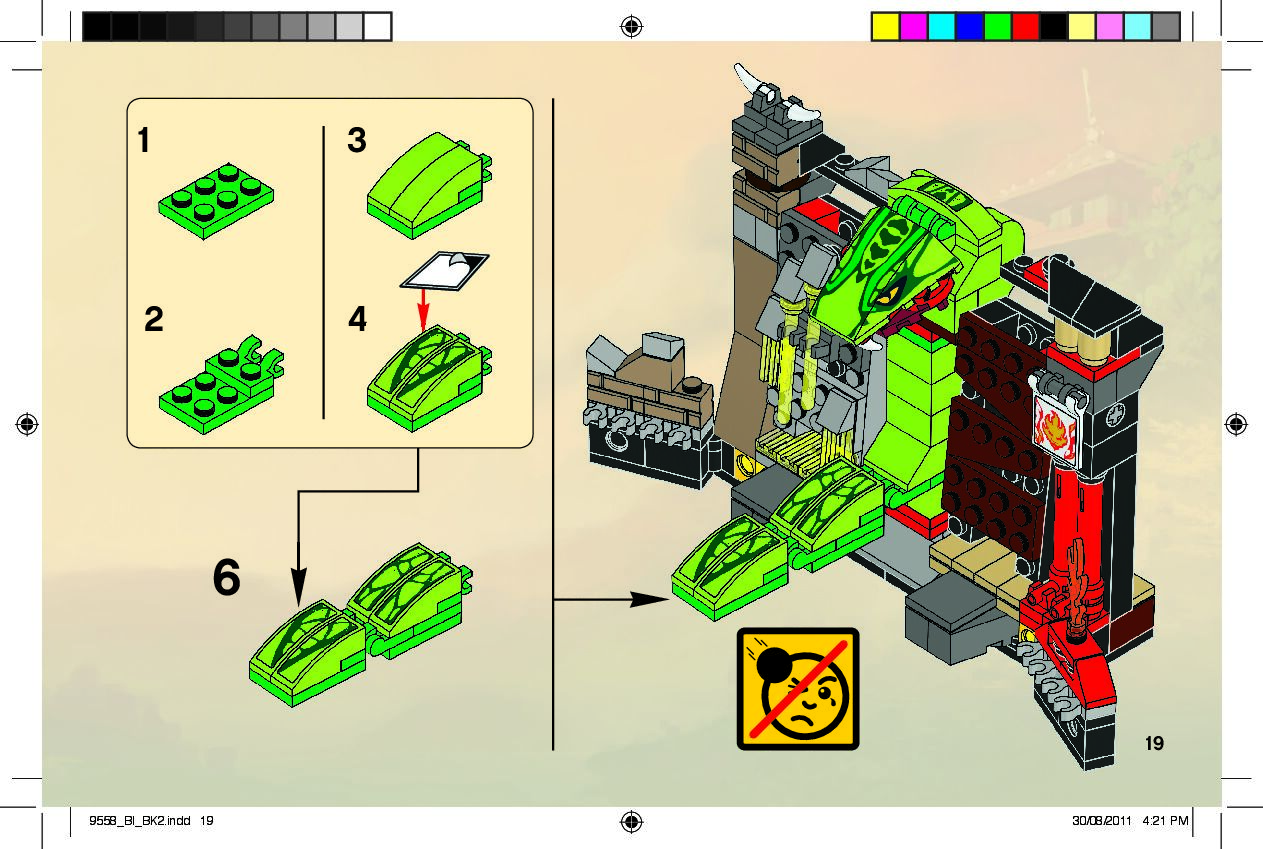 1

2

3

4

6

19

9558_BI_BK2.indd 19

30/08/2011 4:21 PM